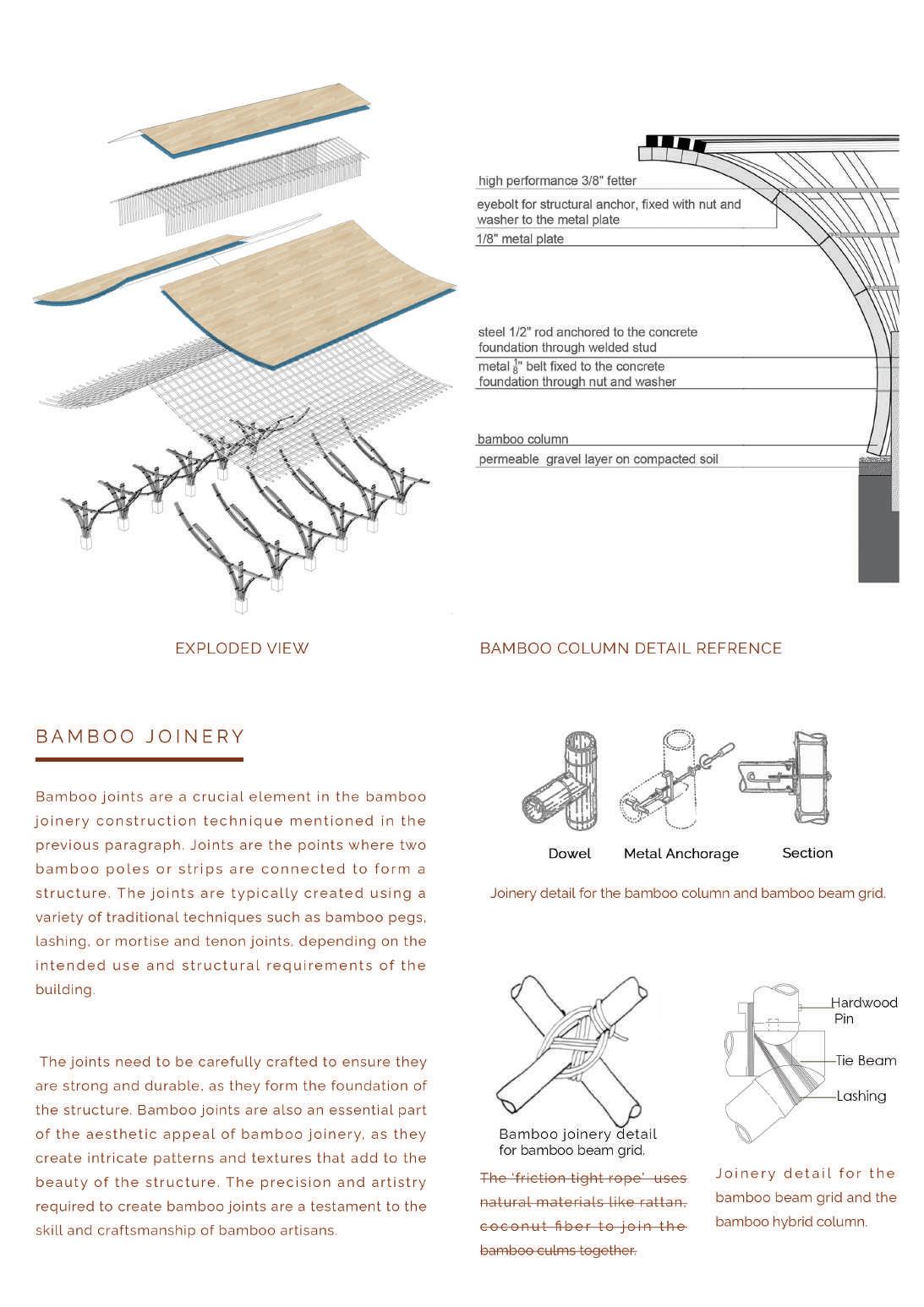 high performance 3/8" fetter

eyebolt for structural anchor, fixed with nut and washer to the metal plate

1/8" metal plate

steel 1/2" rod anchored to the concrete foundation through welded stud

metal $\frac{1}{8}$" belt fixed to the concrete foundation through nut and washer

bamboo column

permeable gravel layer on compacted soil

EXPLODED VIEW

BAMBOO COLUMN DETAIL REFRENCE

BAMBOO JOINERY

Bamboo joints are a crucial element in the bamboo joinery construction technique mentioned in the previous paragraph. Joints are the points where two bamboo poles or strips are connected to form a structure. The joints are typically created using a variety of traditional techniques such as bamboo pegs, lashing, or mortise and tenon joints, depending on the intended use and structural requirements of the building.

The joints need to be carefully crafted to ensure they are strong and durable, as they form the foundation of the structure. Bamboo joints are also an essential part of the aesthetic appeal of bamboo joinery, as they create intricate patterns and textures that add to the beauty of the structure. The precision and artistry required to create bamboo joints are a testament to the skill and craftsmanship of bamboo artisans.

Dowel

Metal Anchorage

Section

Joinery detail for the bamboo column and bamboo beam grid.

Bamboo joinery detail for bamboo beam grid.

The 'friction tight rope' uses natural materials like rattan, coconut fiber to join the bamboo culms together.

Hardwood Pin

Tie Beam

Lashing

Joinery detail for the bamboo beam grid and the bamboo hybrid column.