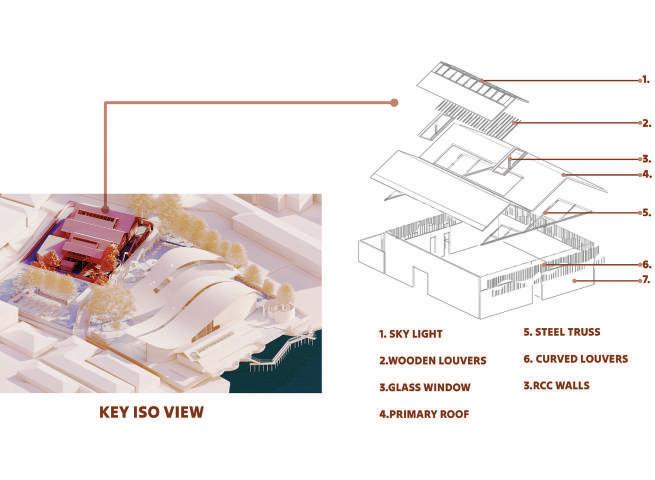 1.

2.

3.

4.

5.

6.

7.

KEY ISO VIEW

1. SKY LIGHT

2.WOODEN LOUVERS

3.GLASS WINDOW

4.PRIMARY ROOF

5. STEEL TRUSS

6. CURVED LOUVERS

3.RCC WALLS