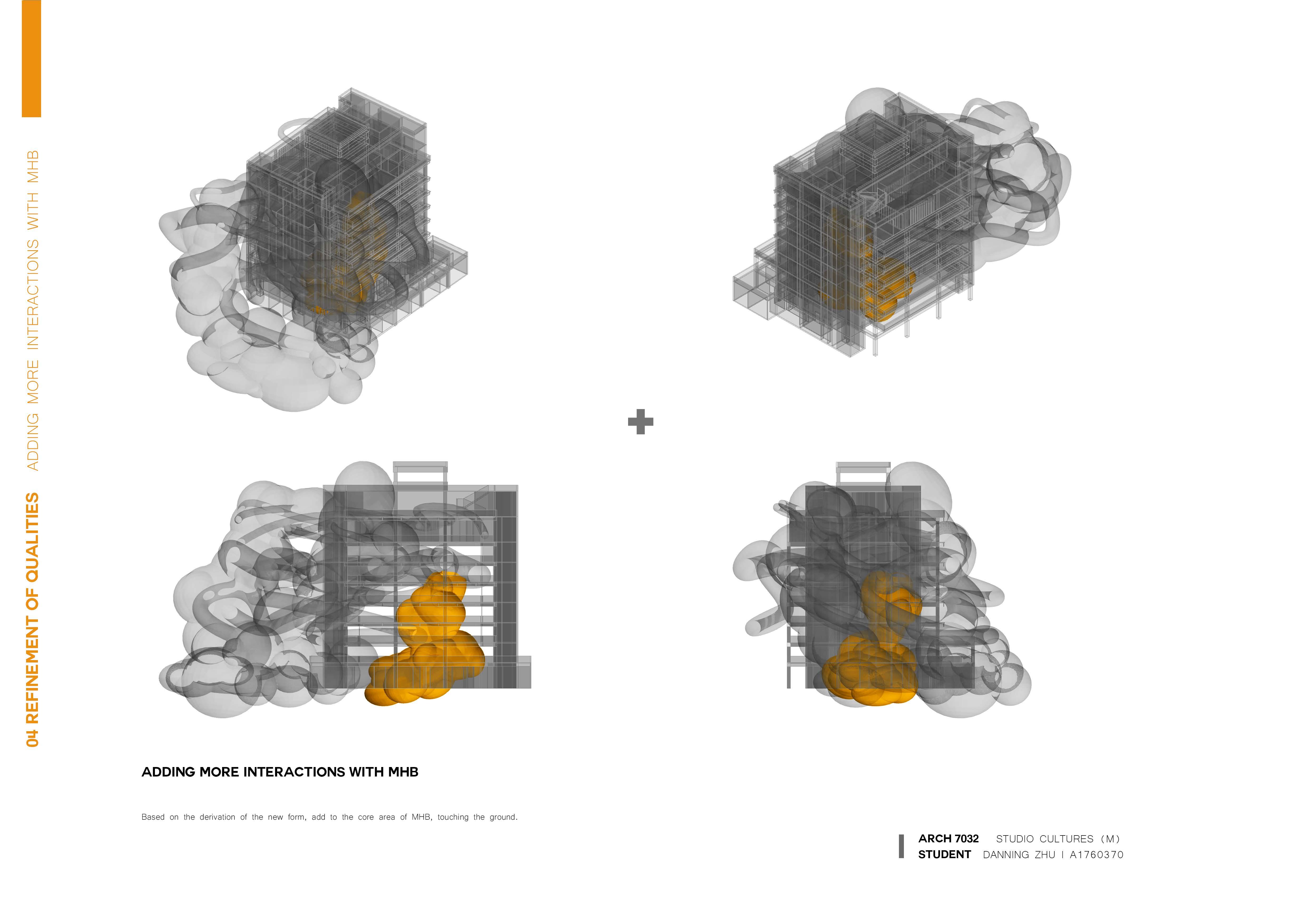 04 REFINEMENT OF QUALITIES ADDING MORE INTERACTIONS WITH MHB

ADDING MORE INTERACTIONS WITH MHB

Based on the derivation of the new form, add to the core area of MHB, touching the ground.

ARCH 7032 STUDIO CULTURES (M)
STUDENT DANNING ZHU I A1760370