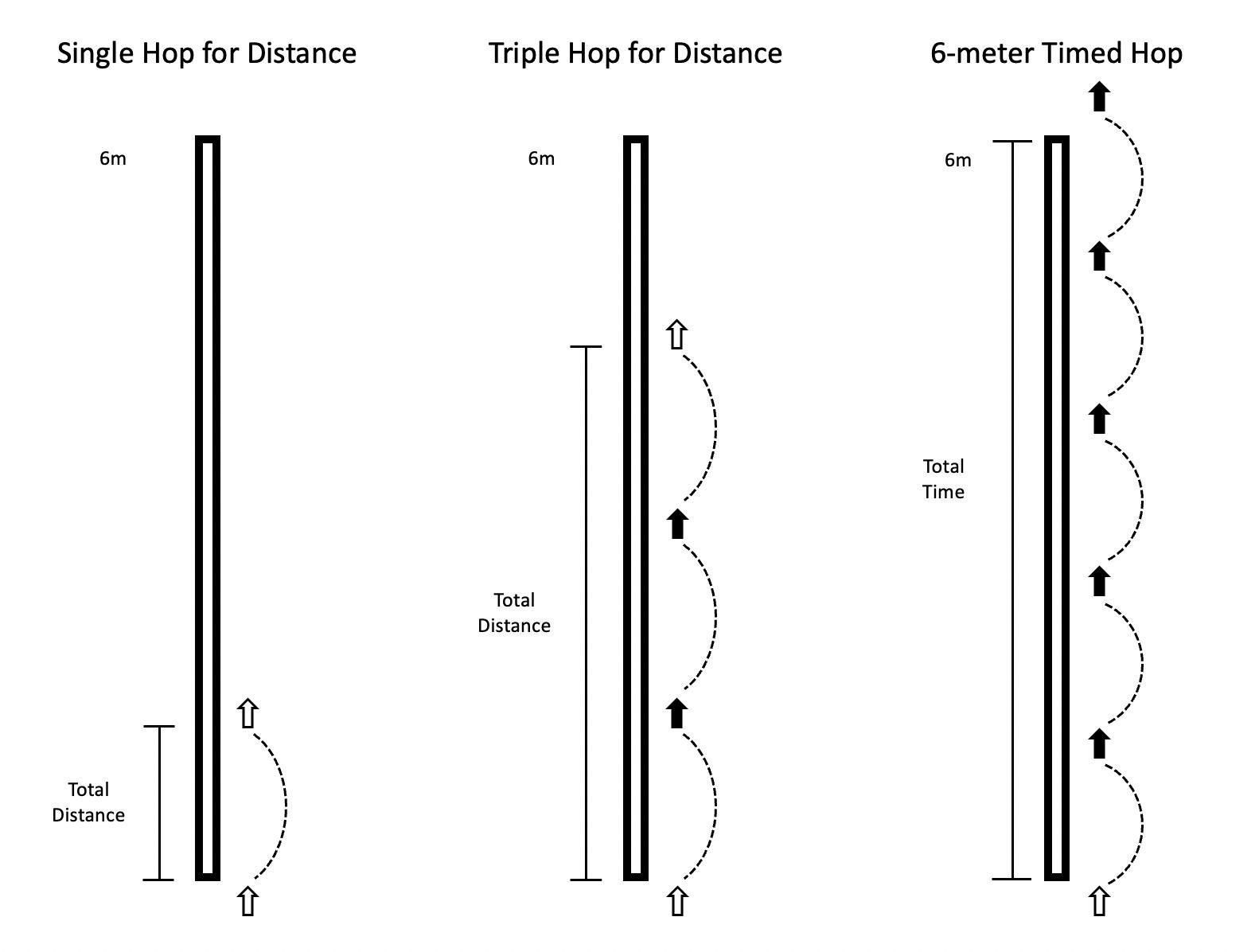 Single Hop for Distance

6m

Total Distance

Triple Hop for Distance

6m

Total Distance

6-meter Timed Hop

6m

Total Time