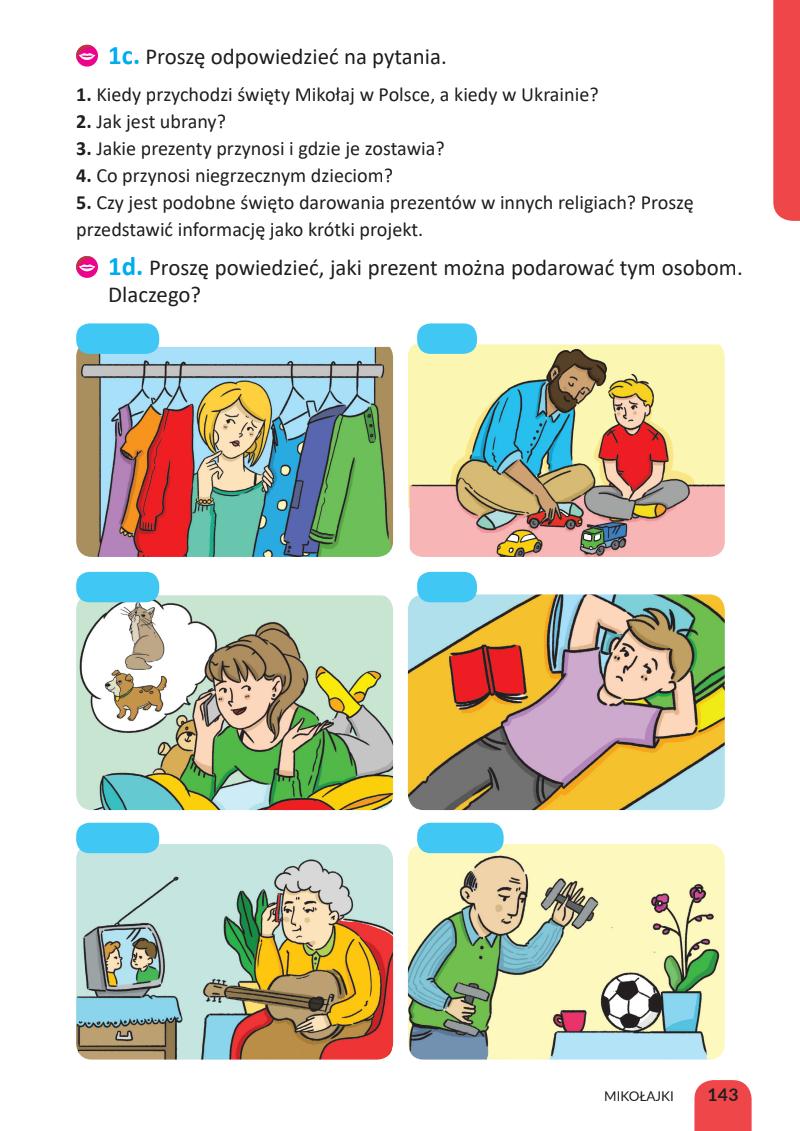 1c. Proszę odpowiedzieć na pytania.

1. Kiedy przychodzi święty Mikołaj w Polsce, a kiedy w Ukrainie?
2. Jak jest ubrany?
3. Jakie prezenty przynosi i gdzie je zostawia?
4. Co przynosi niegrzecznym dzieciom?
5. Czy jest podobne święto darowania prezentów w innych religiach? Proszę przedstawić informację jako krótki projekt.

1d. Proszę powiedzieć, jaki prezent można podarować tym osobom. Dlaczego?

MIKOŁAJKI 143