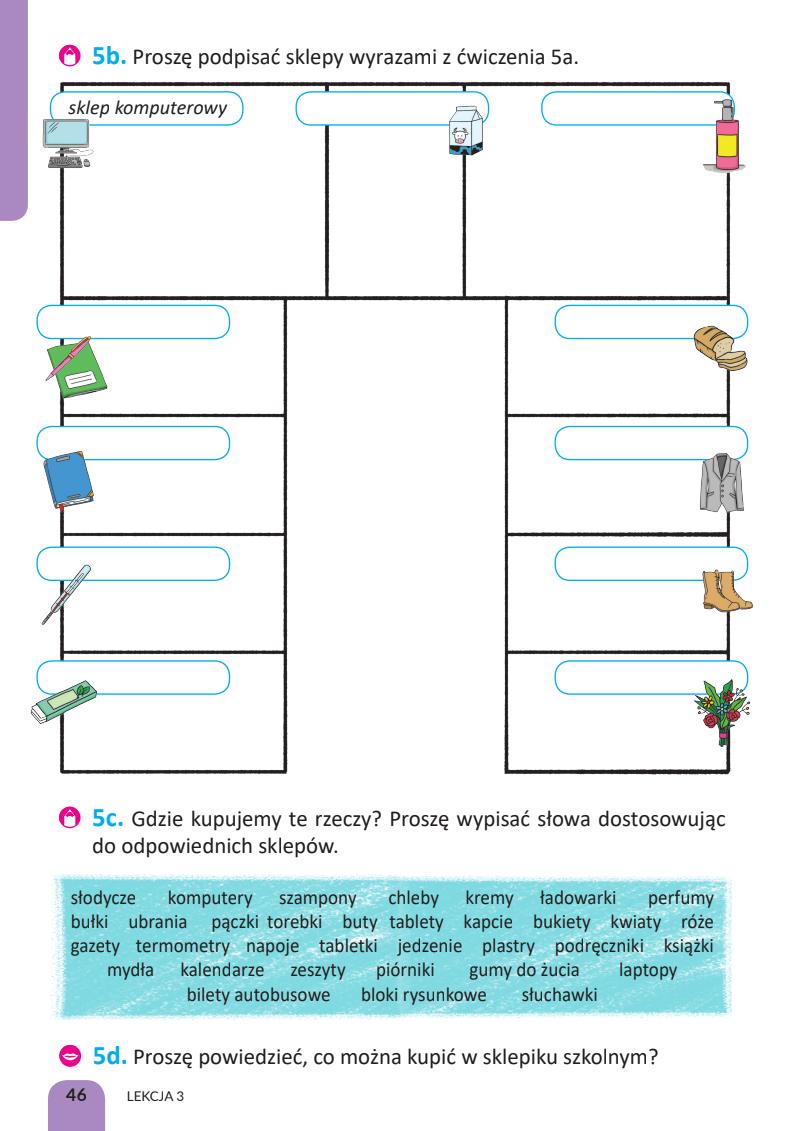 5b. Proszę podpisać sklepy wyrazami z ćwiczenia 5a.

sklep komputerowy

5c. Gdzie kupujemy te rzeczy? Proszę wypisać słowa dostosowując do odpowiednich sklepów.

słodycze komputery szampony chleby kremy ładowarki perfumy bułki ubrania pączki torebki buty tablety kapcie bukiety kwiaty róże gazety termometry napoje tabletki jedzenie plastry podręczniki książki mydła kalendarze zeszyty piórniki gumy do żucia laptopy bilety autobusowe bloki rysunkowe słuchawki

5d. Proszę powiedzieć, co można kupić w sklepiku szkolnym?

46 LEKCJA 3