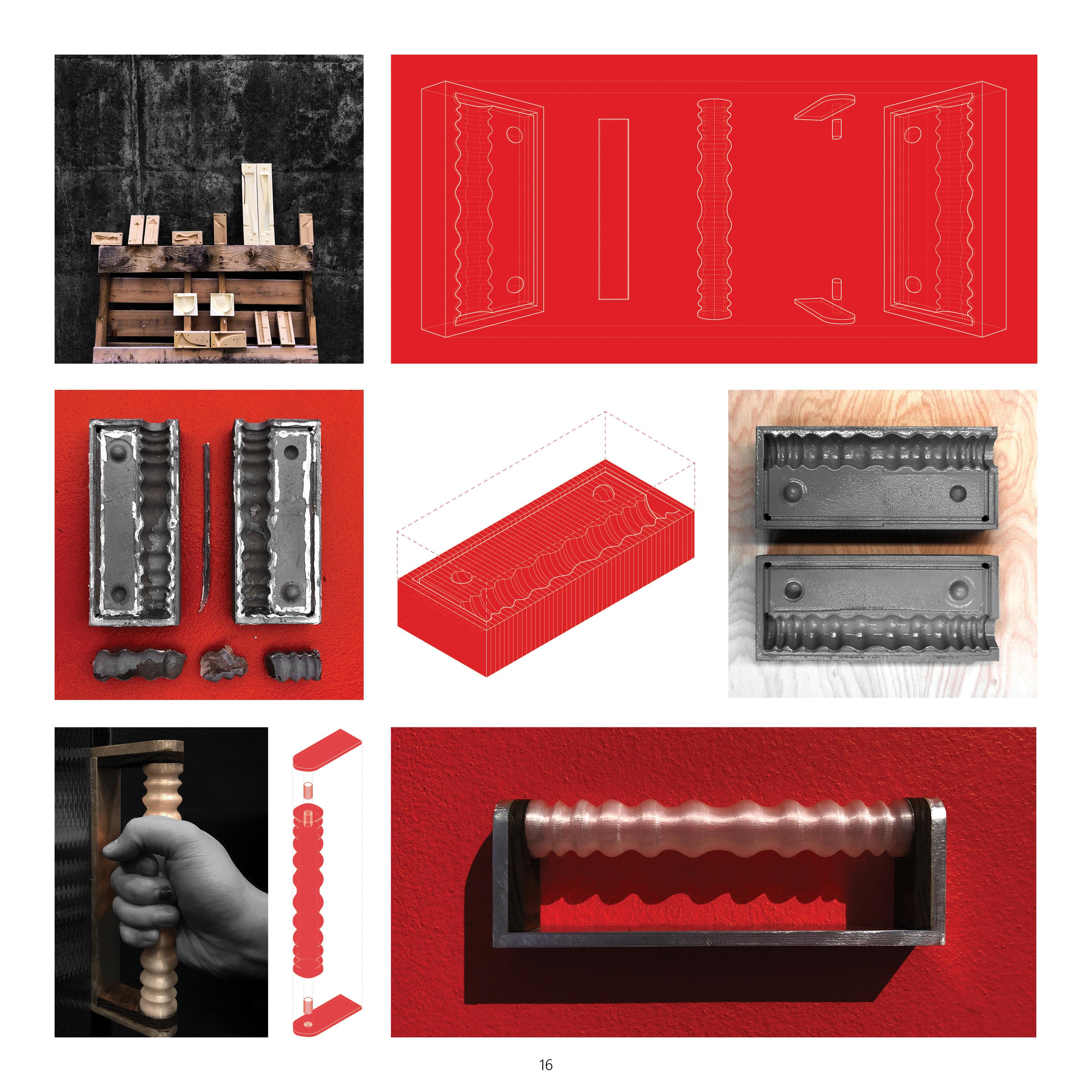 16