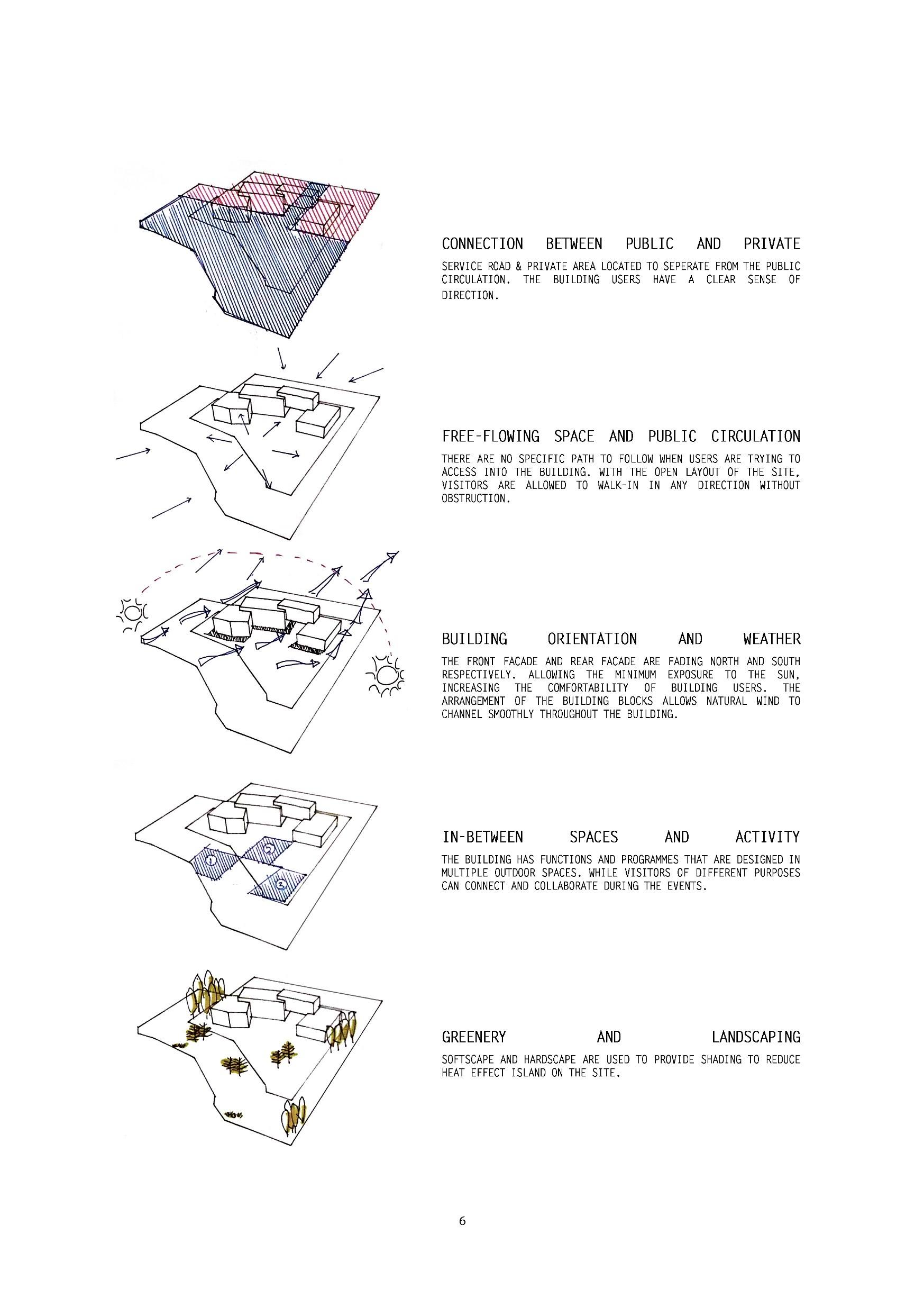 CONNECTION BETWEEN PUBLIC AND PRIVATE

SERVICE ROAD & PRIVATE AREA LOCATED TO SEPERATE FROM THE PUBLIC CIRCULATION. THE BUILDING USERS HAVE A CLEAR SENSE OF DIRECTION.

FREE-FLOWING SPACE AND PUBLIC CIRCULATION

THERE ARE NO SPECIFIC PATH TO FOLLOW WHEN USERS ARE TRYING TO ACCESS INTO THE BUILDING. WITH THE OPEN LAYOUT OF THE SITE, VISITORS ARE ALLOWED TO WALK-IN IN ANY DIRECTION WITHOUT OBSTRUCTION.

BUILDING ORIENTATION AND WEATHER

THE FRONT FACADE AND REAR FACADE ARE FADING NORTH AND SOUTH RESPECTIVELY. ALLOWING THE MINIMUM EXPOSURE TO THE SUN, INCREASING THE COMFORTABILITY OF BUILDING USERS. THE ARRANGEMENT OF THE BUILDING BLOCKS ALLOWS NATURAL WIND TO CHANNEL SMOOTHLY THROUGHOUT THE BUILDING.

1 2 3

IN-BETWEEN SPACES AND ACTIVITY

THE BUILDING HAS FUNCTIONS AND PROGRAMMES THAT ARE DESIGNED IN MULTIPLE OUTDOOR SPACES. WHILE VISITORS OF DIFFERENT PURPOSES CAN CONNECT AND COLLABORATE DURING THE EVENTS.

GREENERY AND LANDSCAPING

SOFTSCAPE AND HARDSCAPE ARE USED TO PROVIDE SHADING TO REDUCE HEAT EFFECT ISLAND ON THE SITE.

6