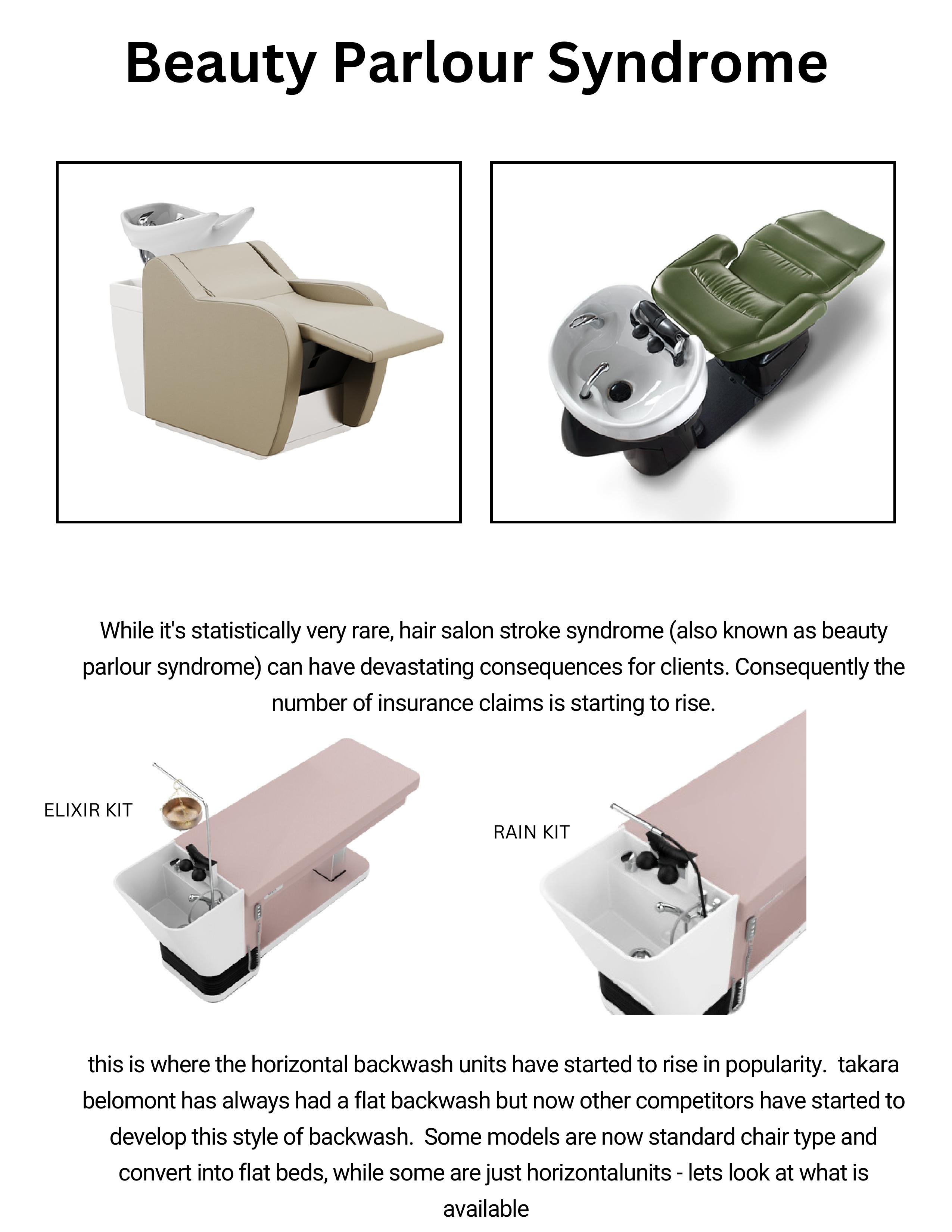 Beauty Parlour Syndrome

While it's statistically very rare, hair salon stroke syndrome (also known as beauty parlour syndrome) can have devastating consequences for clients. Consequently the number of insurance claims is starting to rise.

ELIXIR KIT

RAIN KIT

this is where the horizontal backwash units have started to rise in popularity. takara belomont has always had a flat backwash but now other competitors have started to develop this style of backwash. Some models are now standard chair type and convert into flat beds, while some are just horizontalunits - lets look at what is available