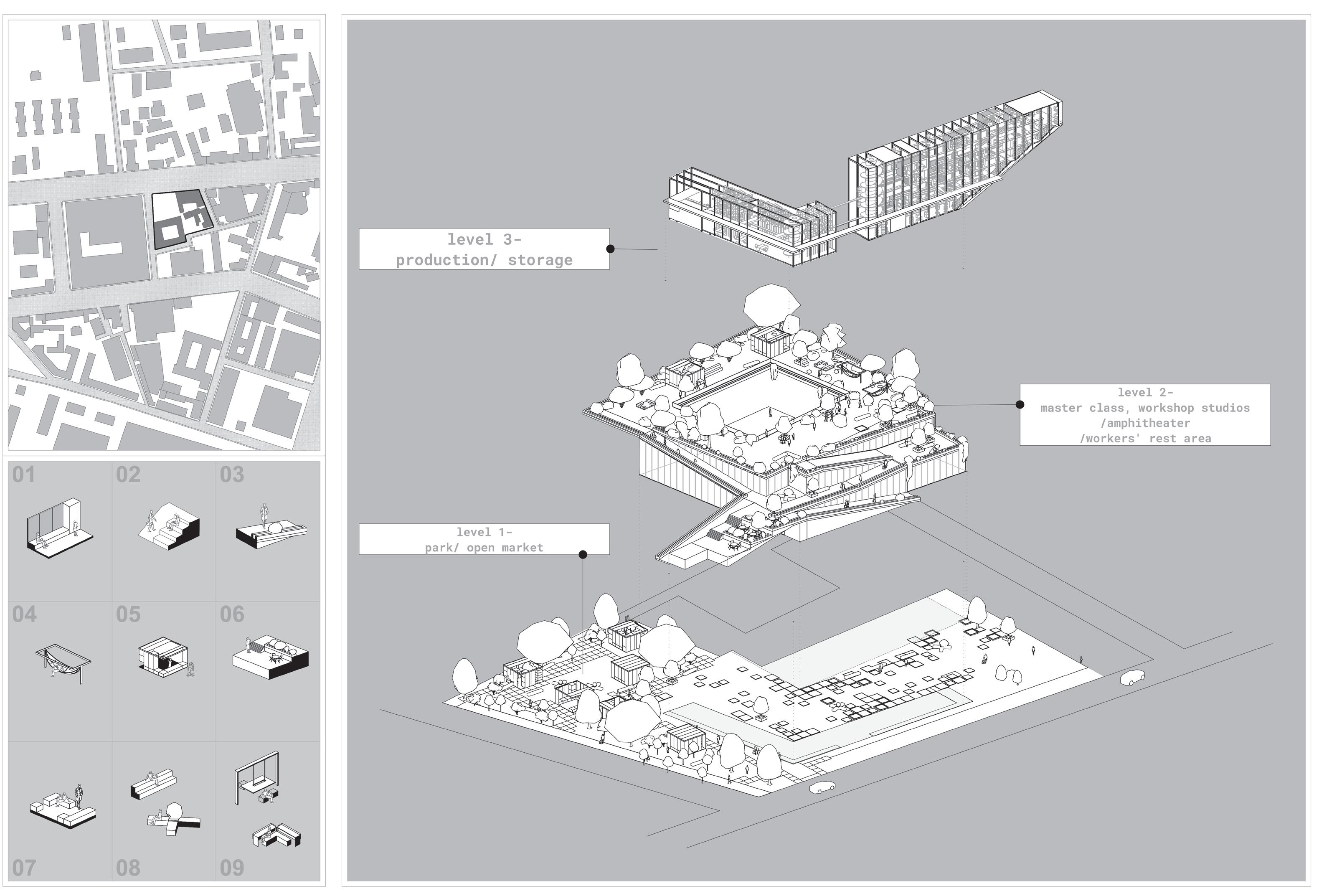 01
02
03
04
05
06
07
08
09

level 3-
production/ storage

level 2-
master class, workshop studios
/amphitheater
/workers' rest area

level 1-
park/ open market