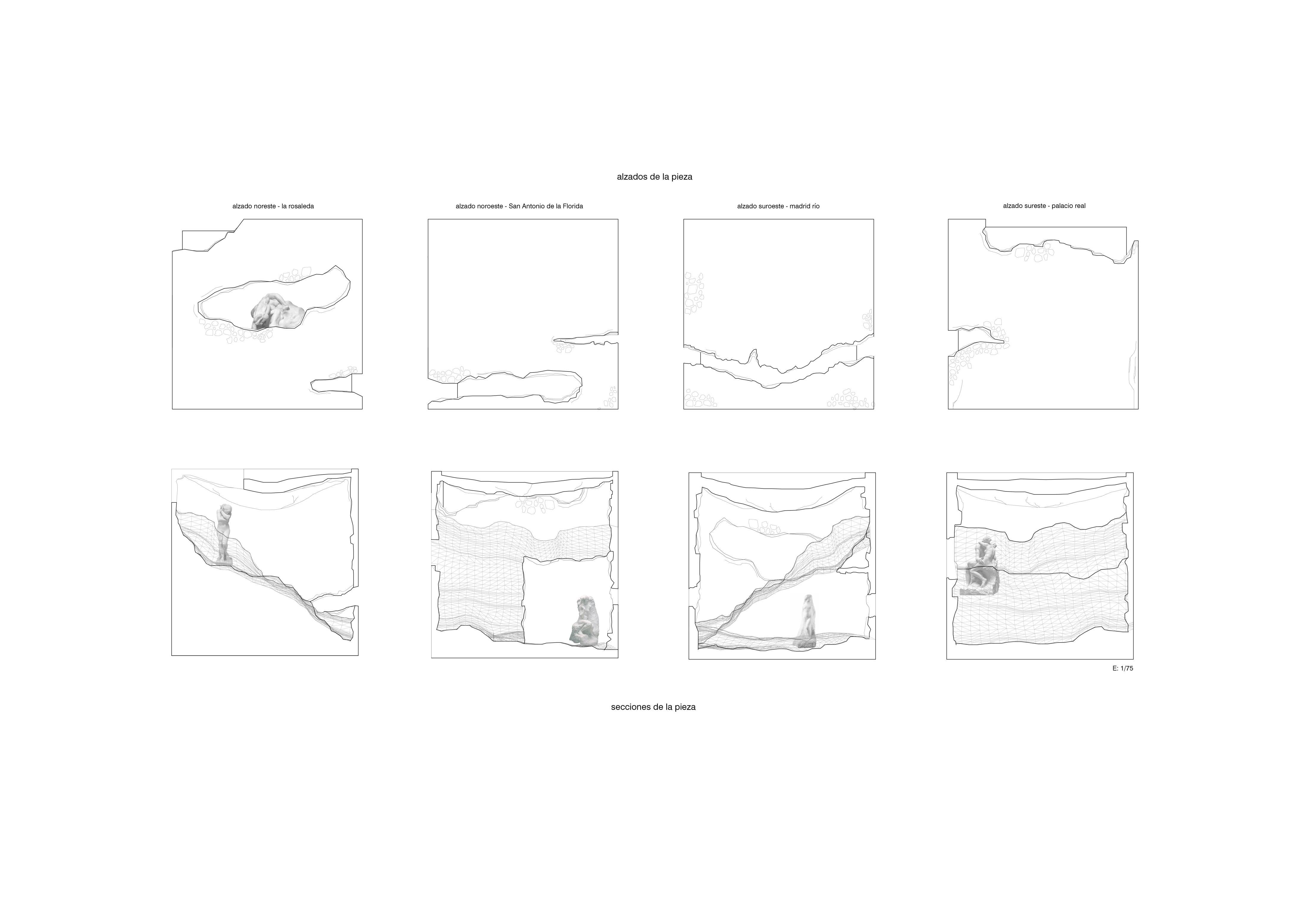 alzados de la pieza

alzado noreste - la rosaleda

alzado noroeste - San Antonio de la Florida

alzado suroeste - madrid río

alzado sureste - palacio real

E: 1/75

secciones de la pieza