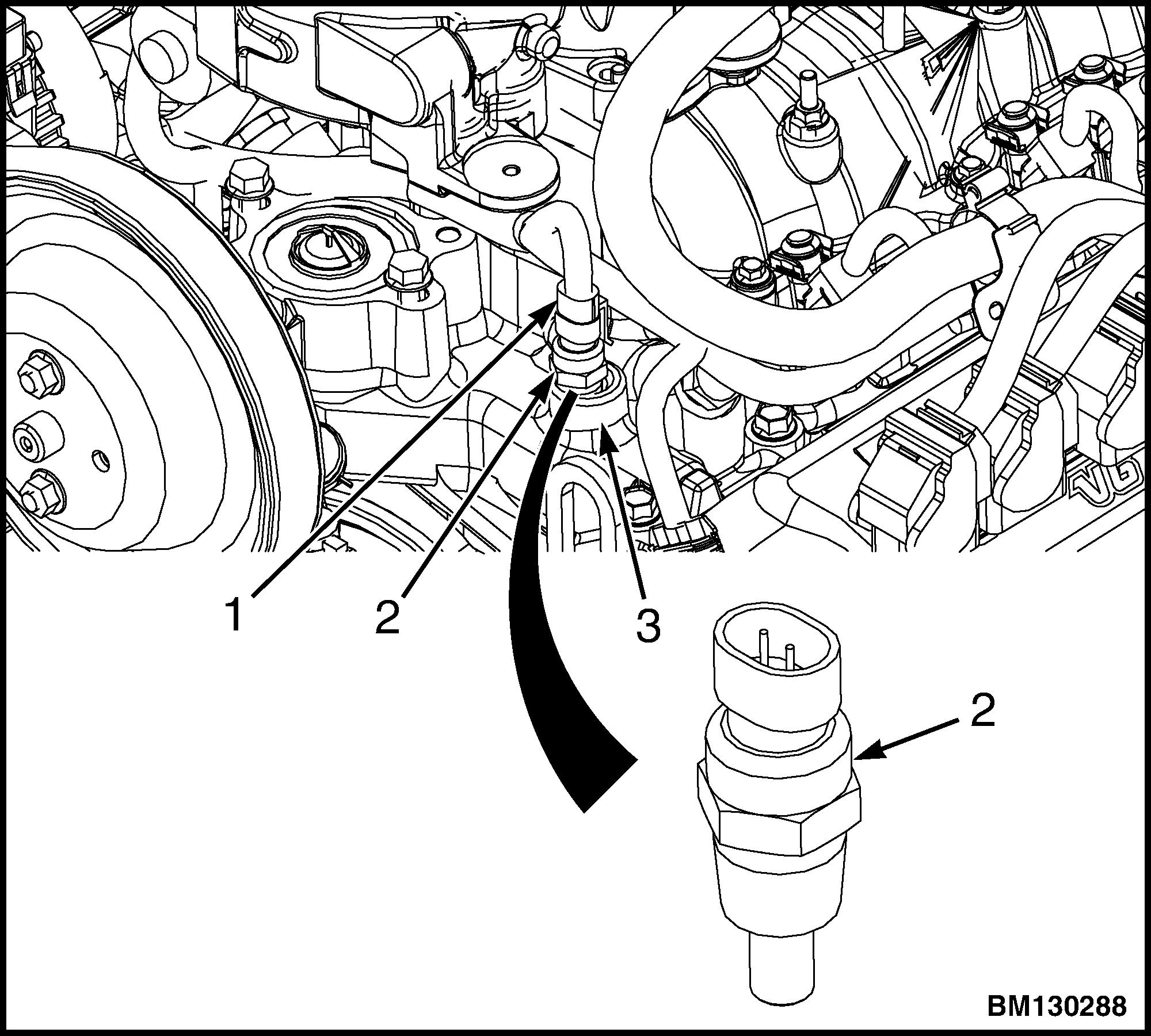 1
2
3
2
BM130288