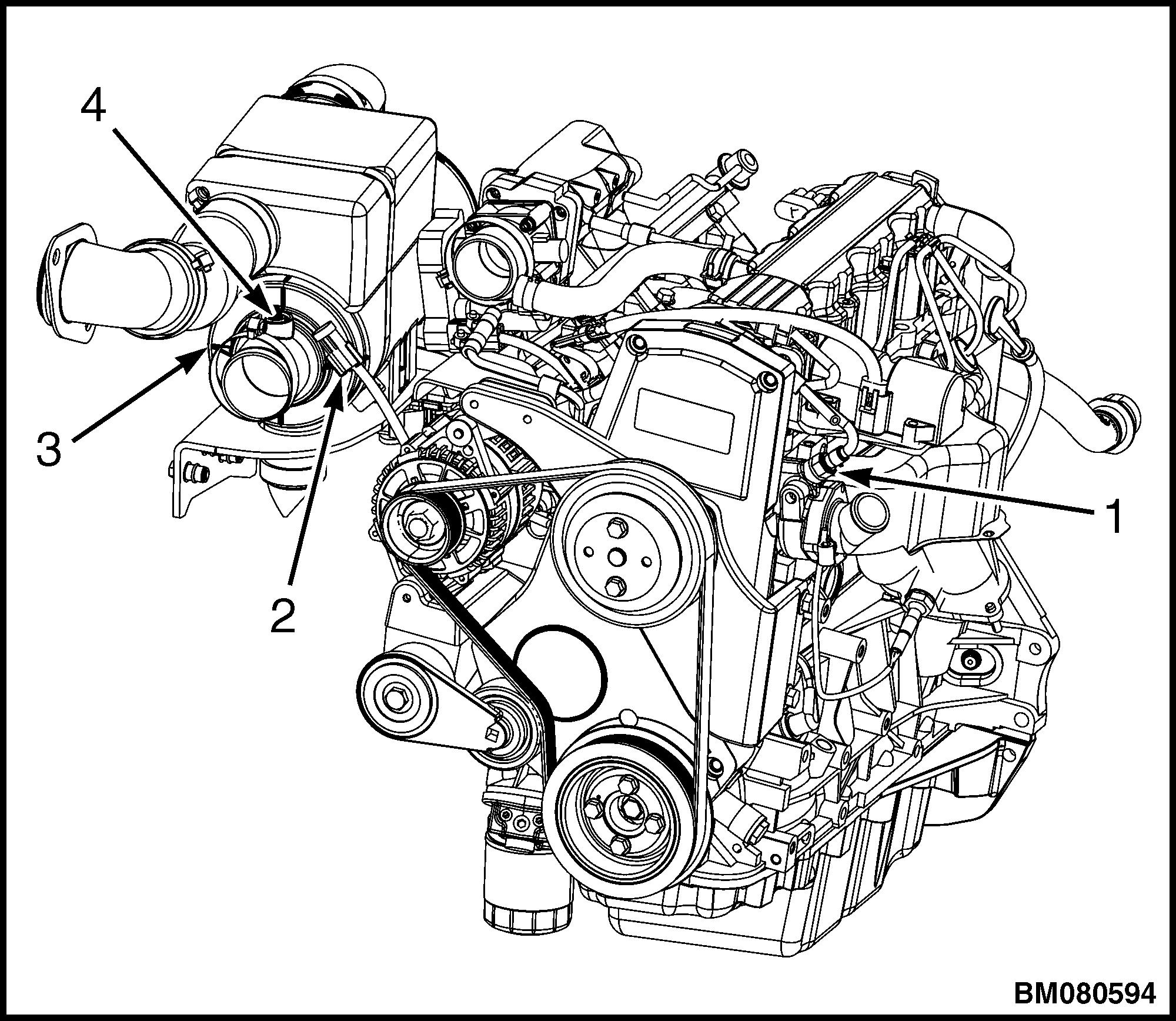 4
3
2
1
BM080594