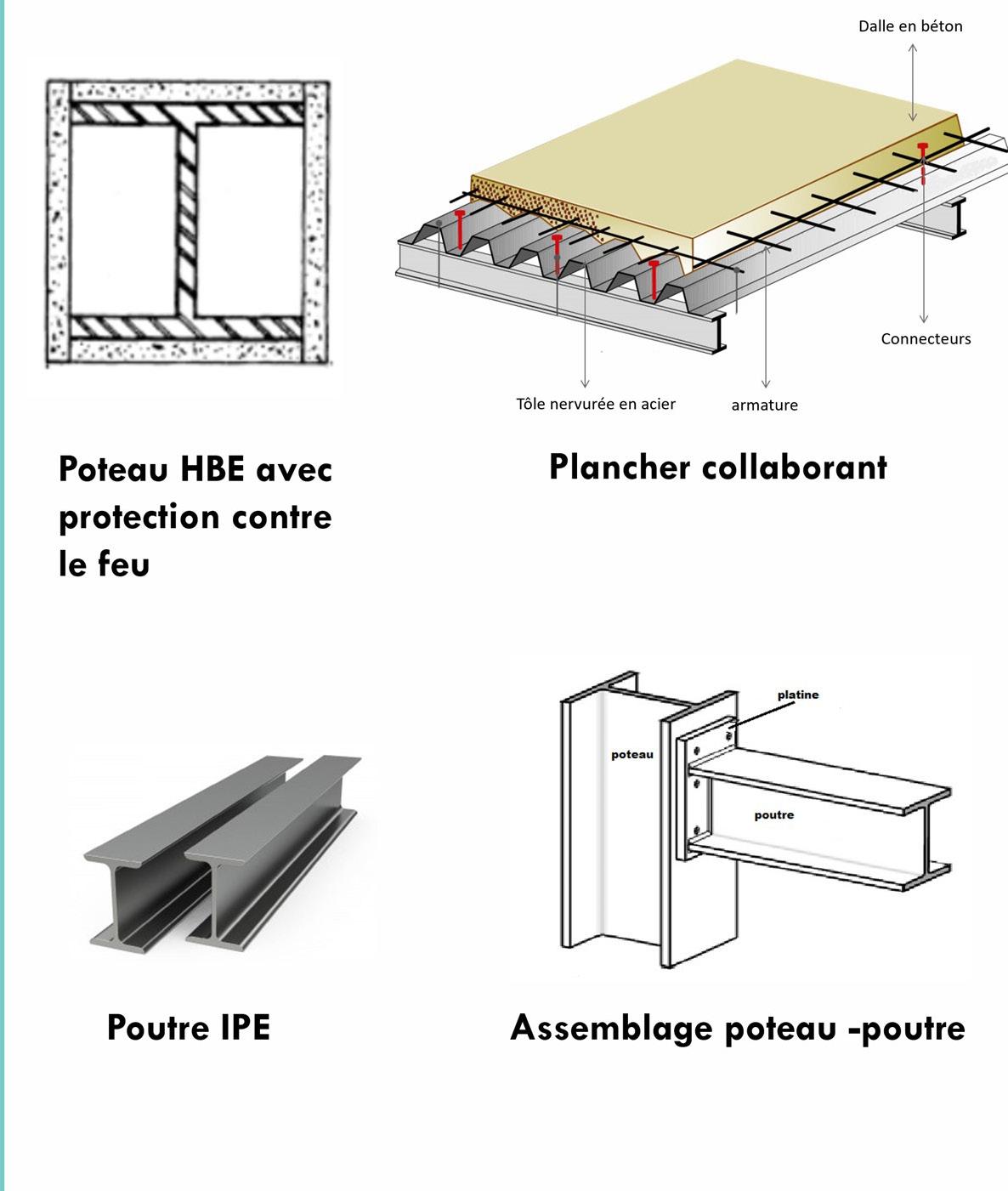 Dalle en béton

Connecteurs

Tôle nervurée en acier

armature

Poteau HBE avec protection contre le feu

Plancher collaborant

platine

poteau

poutre

Poutre IPE

Assemblage poteau -poutre