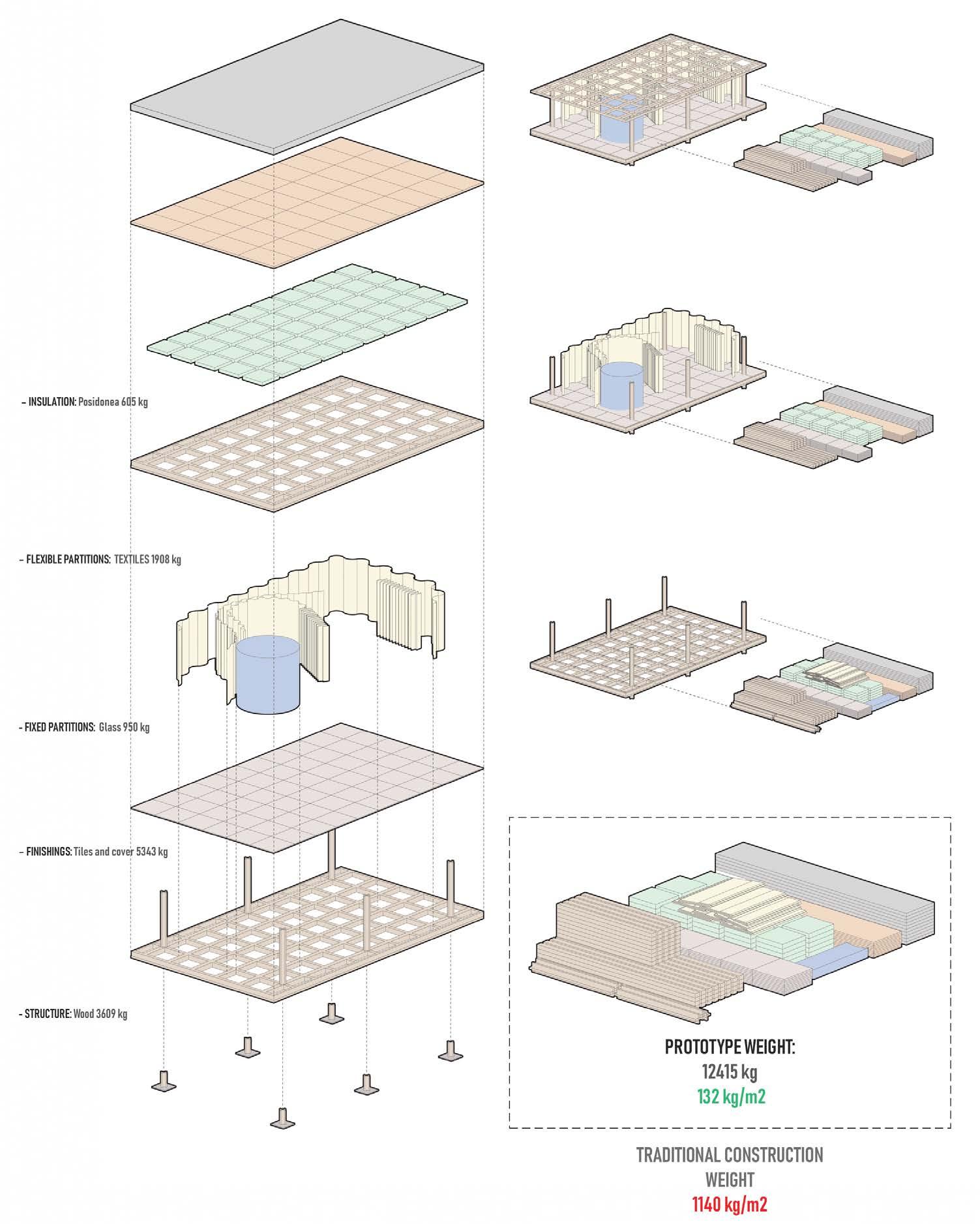 – INSULATION: Posidonea 605 kg

– FLEXIBLE PARTITIONS: TEXTILES 1908 kg

– FIXED PARTITIONS: Glass 950 kg

– FINISHINGS: Tiles and cover 5343 kg

– STRUCTURE: Wood 3609 kg

PROTOTYPE WEIGHT:
12415 kg
132 kg/m2

TRADITIONAL CONSTRUCTION WEIGHT
1140 kg/m2