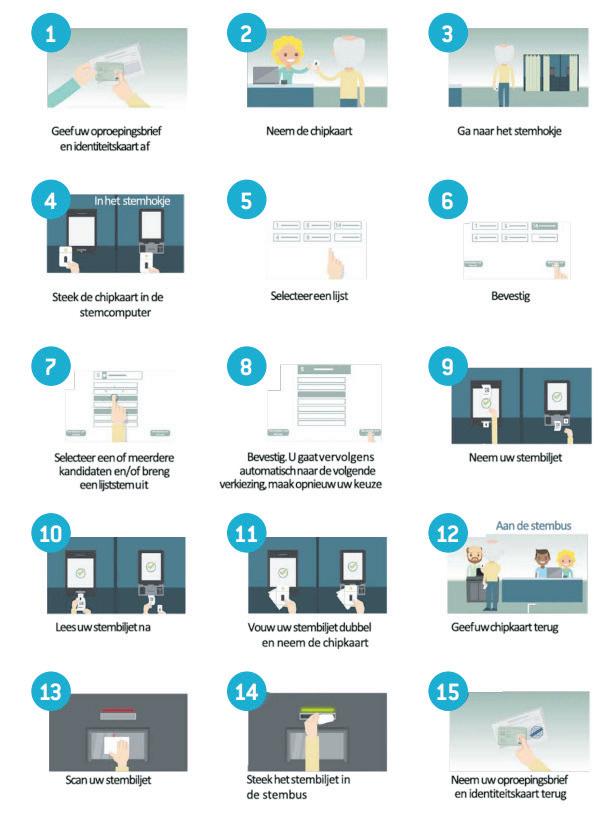 1

Geef uw oproepingsbrief en identiteitskaart af

2

Neem de chipkaart

3

Ga naar het stemhokje

4

In het stemhokje

Steek de chipkaart in de stemcomputer

5

Selecteer een lijst

6

Bevestig

7

Selecteer een of meerdere kandidaten en/of breng een lijststem uit

8

Bevestig. U gaat vervolgens automatisch naar de volgende verkiezing, maak opnieuw uw keuze

9

Neem uw stembiljet

10

Lees uw stembiljet na

11

Vouw uw stembiljet dubbel en neem de chipkaart

12

Aan de stembus

Geef uw chipkaart terug

13

Scan uw stembiljet

14

Steek het stembiljet in de stembus

15

Neem uw oproepingsbrief en identiteitskaart terug