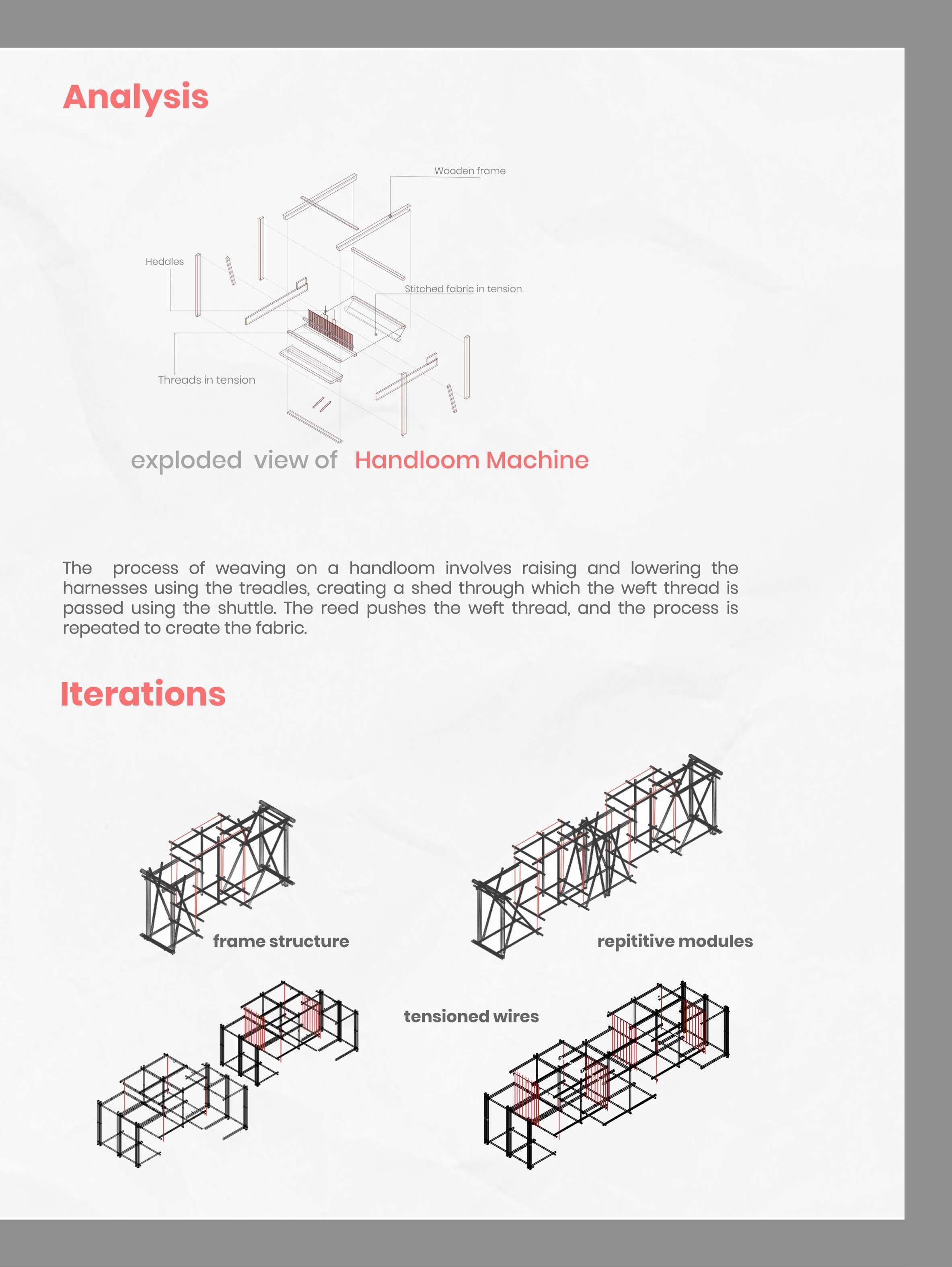 Analysis

Wooden frame

Heddles

Stitched fabric in tension

Threads in tension

exploded view of Handloom Machine

The process of weaving on a handloom involves raising and lowering the harnesses using the treadles, creating a shed through which the weft thread is passed using the shuttle. The reed pushes the weft thread, and the process is repeated to create the fabric.

Iterations

frame structure

repititive modules

tensioned wires