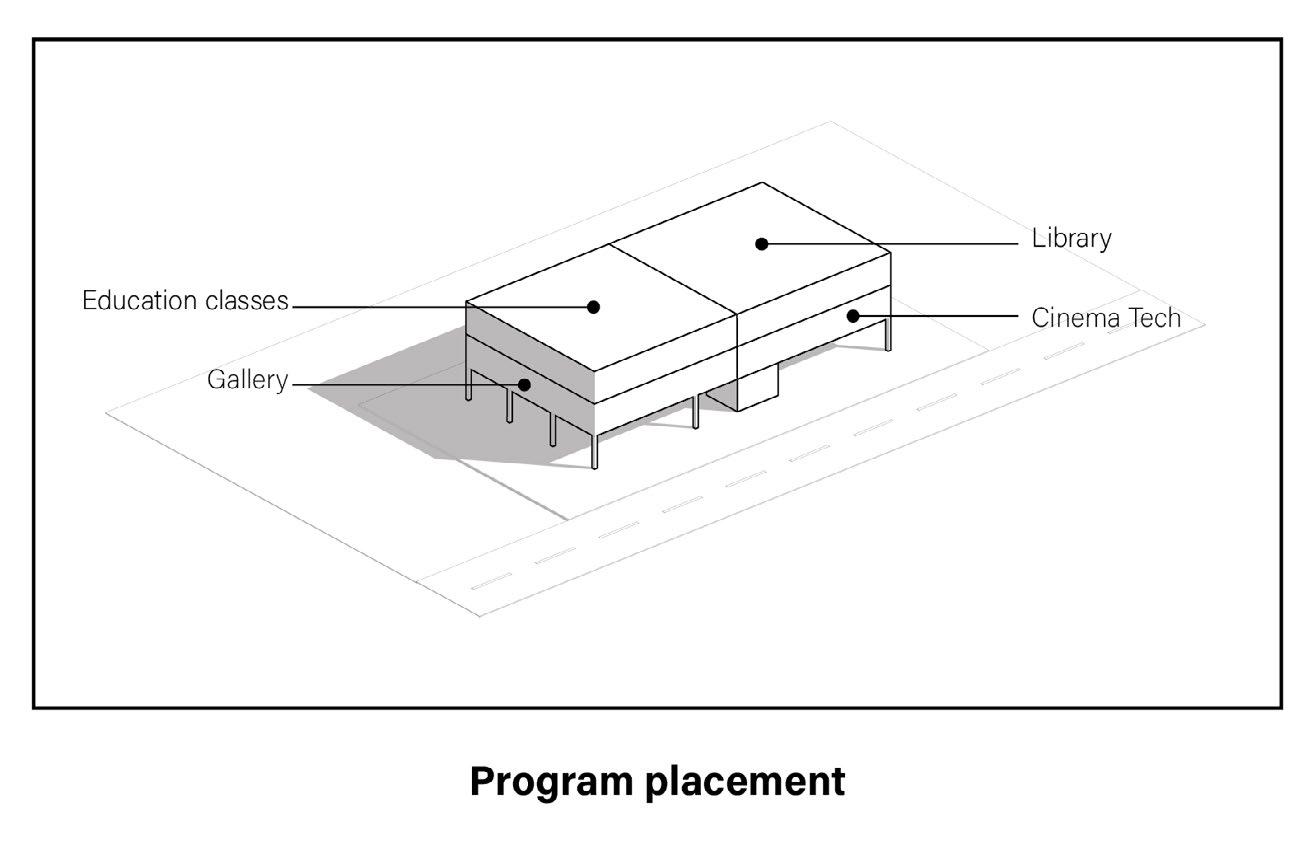 Library

Education classes

Cinema Tech

Gallery

Program placement