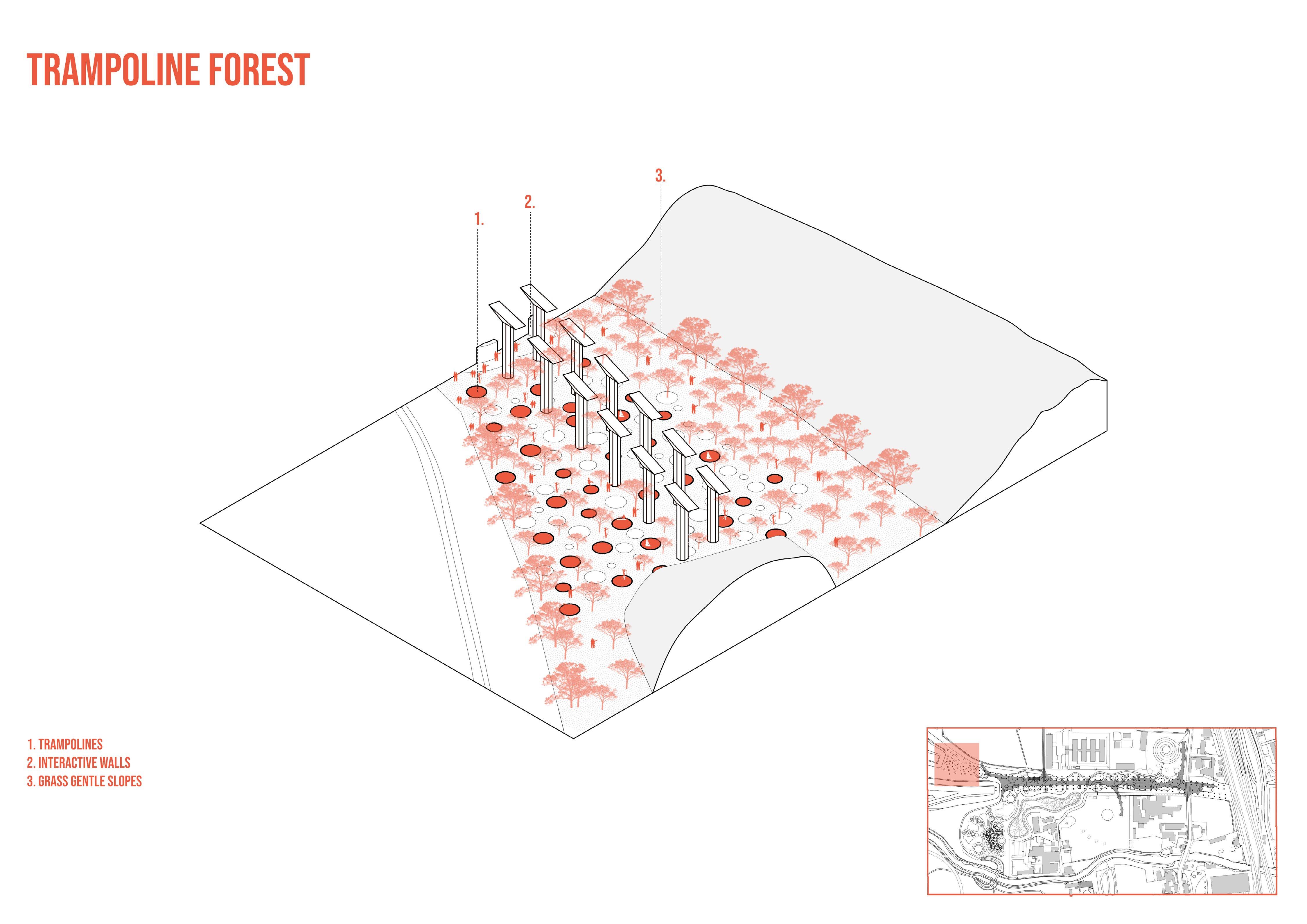 TRAMPOLINE FOREST

1.

2.

3.

1. TRAMPOLINES
2. INTERACTIVE WALLS
3. GRASS GENTLE SLOPES