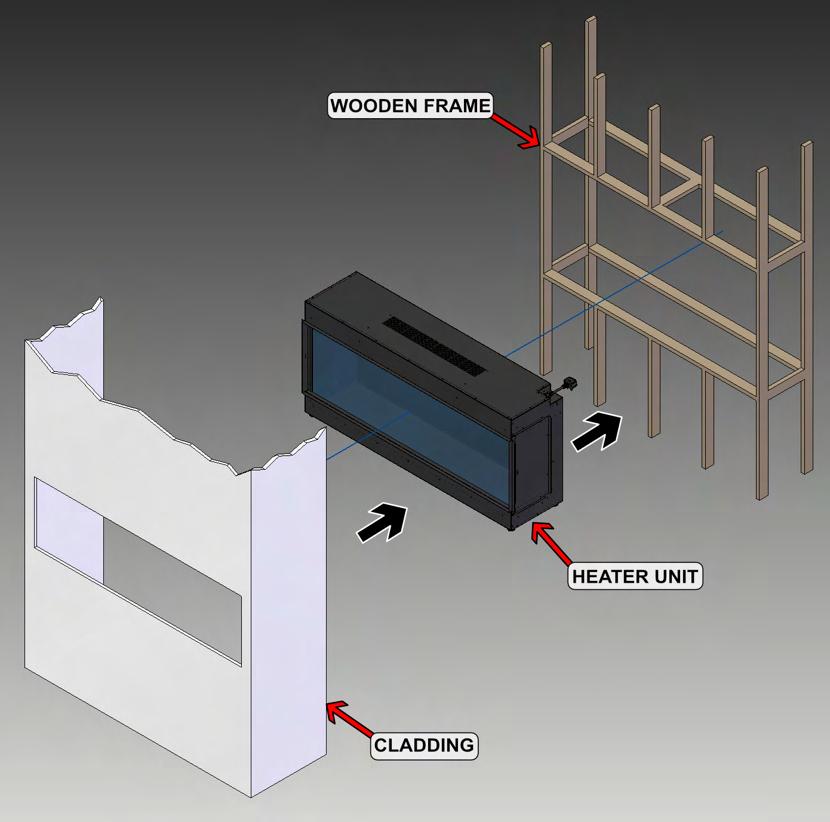 WOODEN FRAME

HEATER UNIT

CLADDING