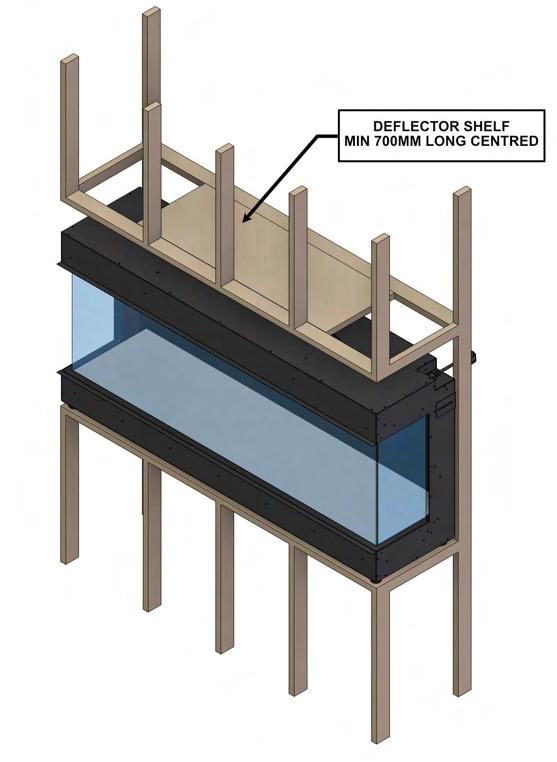 DEFLECTOR SHELF
MIN 700MM LONG CENTRED