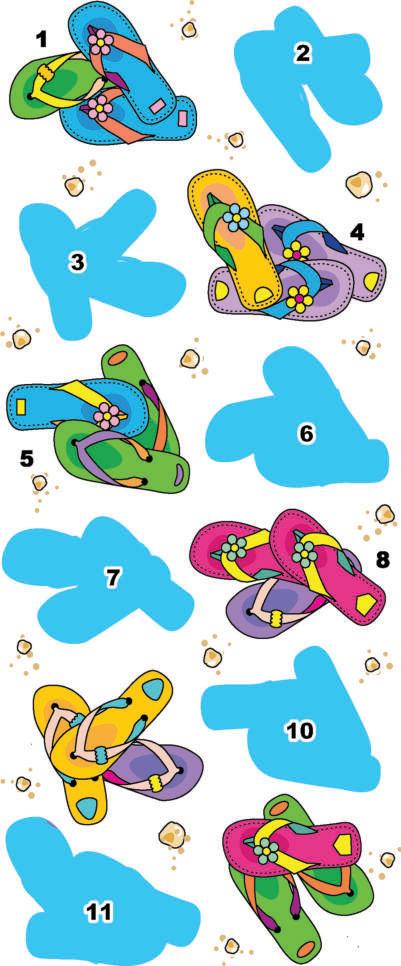 1
2
3
4
5
6
7
8
10
11