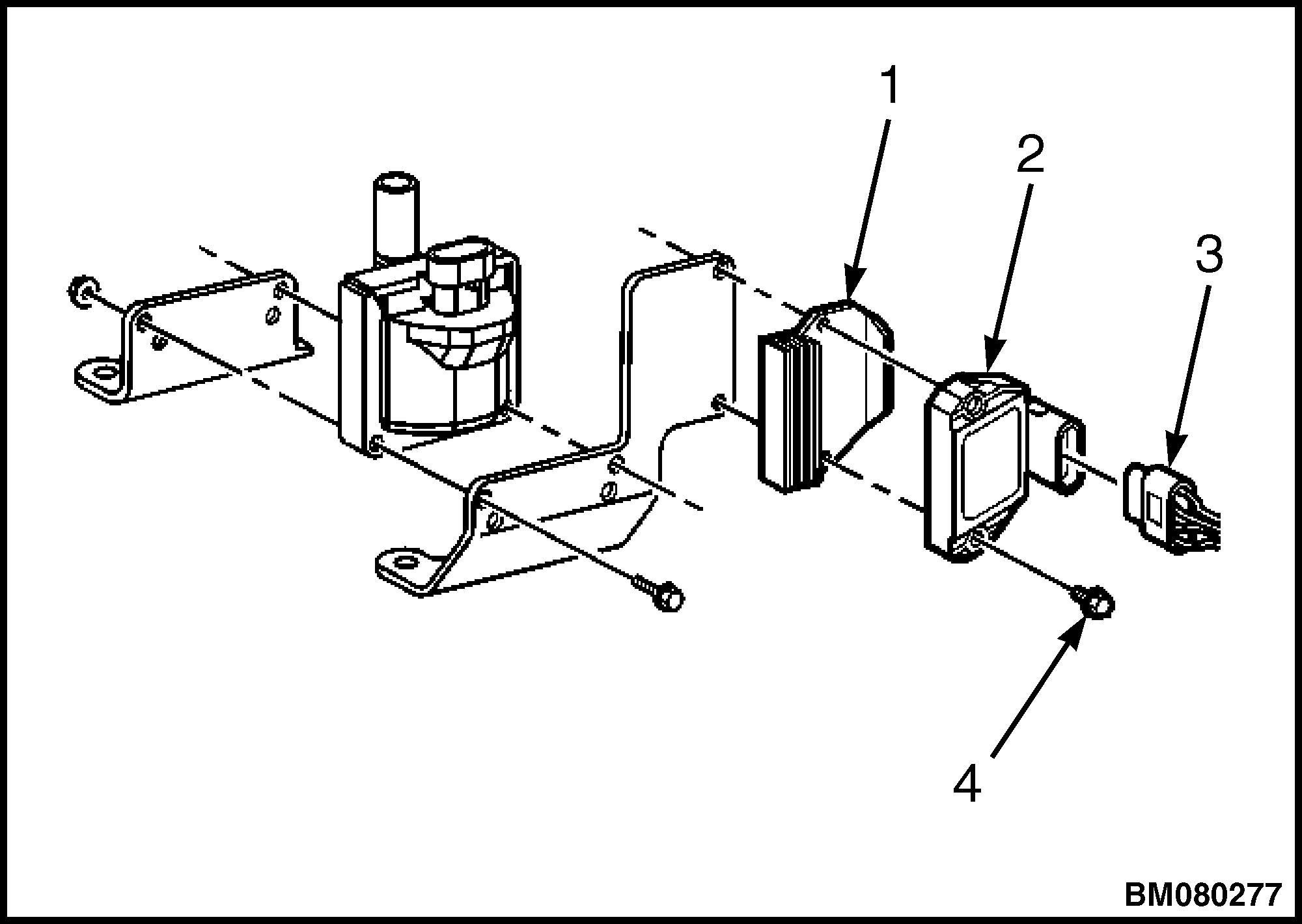 1
2
3
4
BM080277