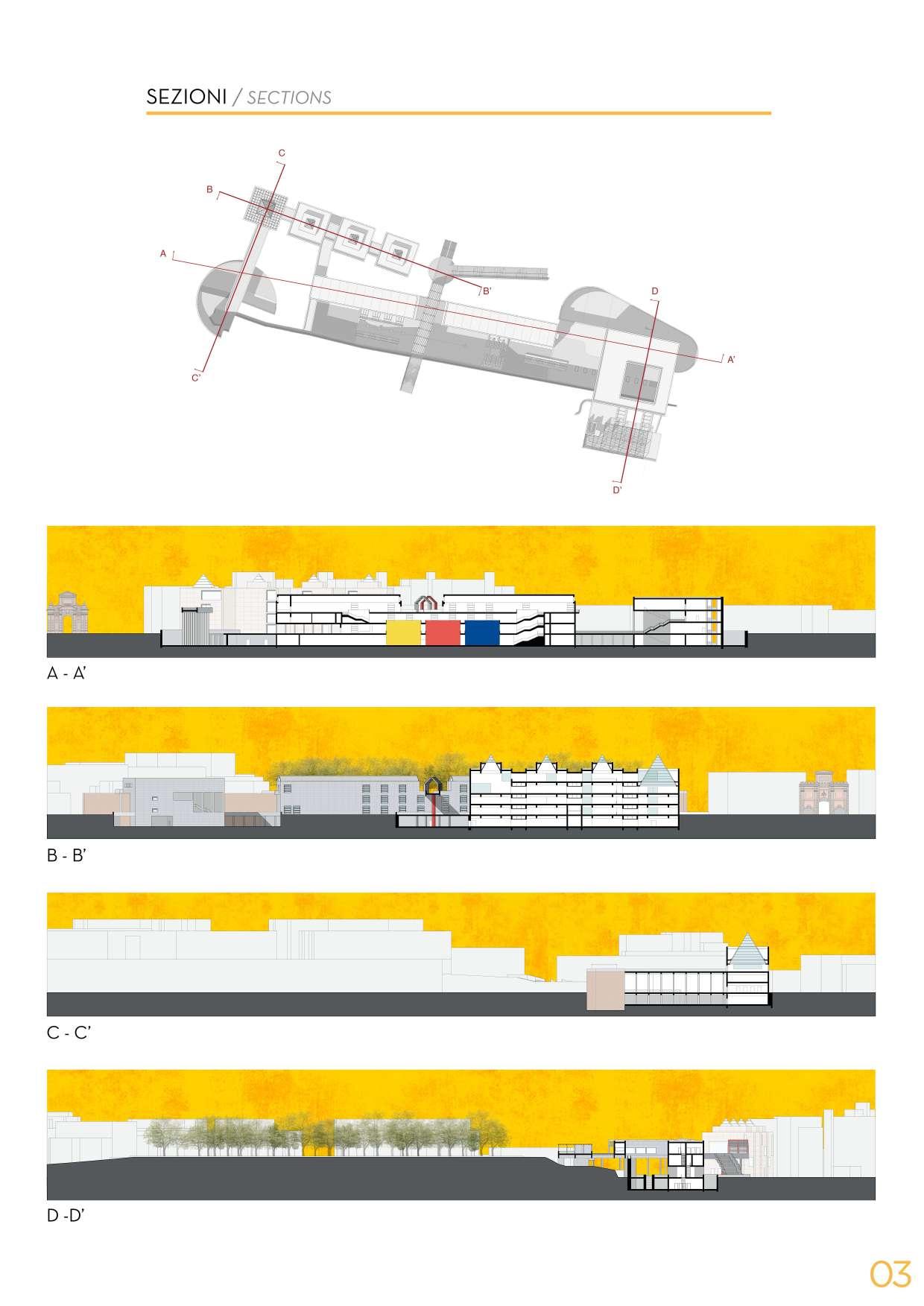 SEZIONI / SECTIONS

C
B
A
B'
D
A'
C'
D'

A - A'

B - B'

C - C'

D -D'

03