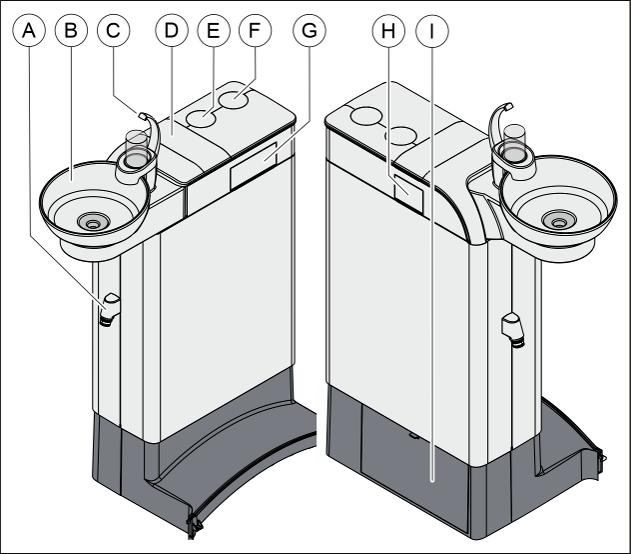 A B C D E F G H I