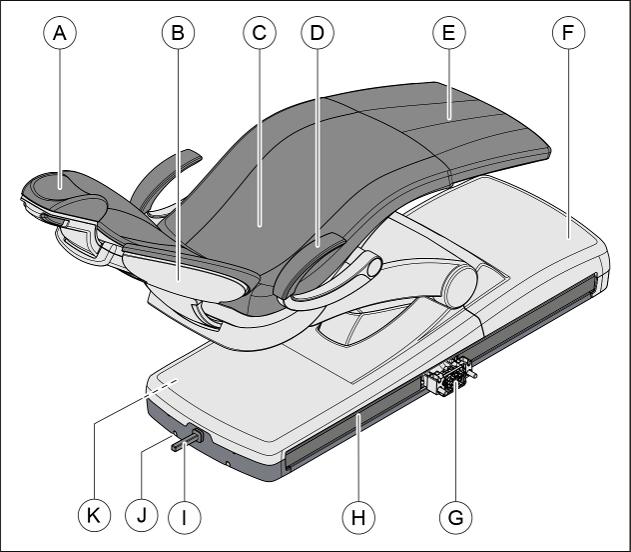 A
B
C
D
E
F
K
J
I
H
G