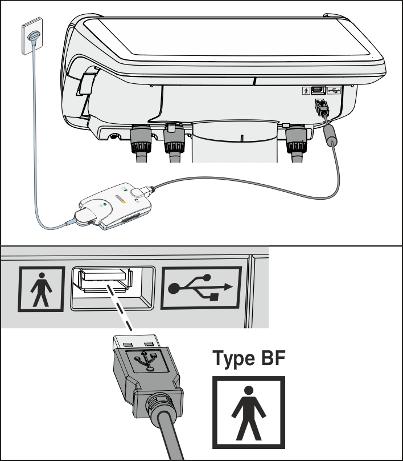 Type BF