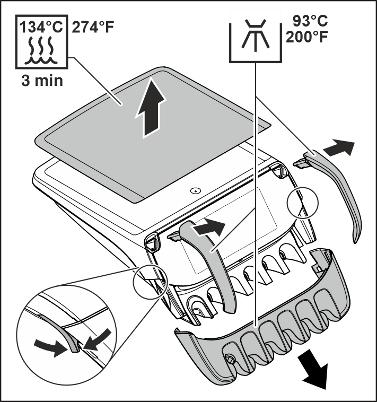 134°C 274°F
3 min

93°C
200°F