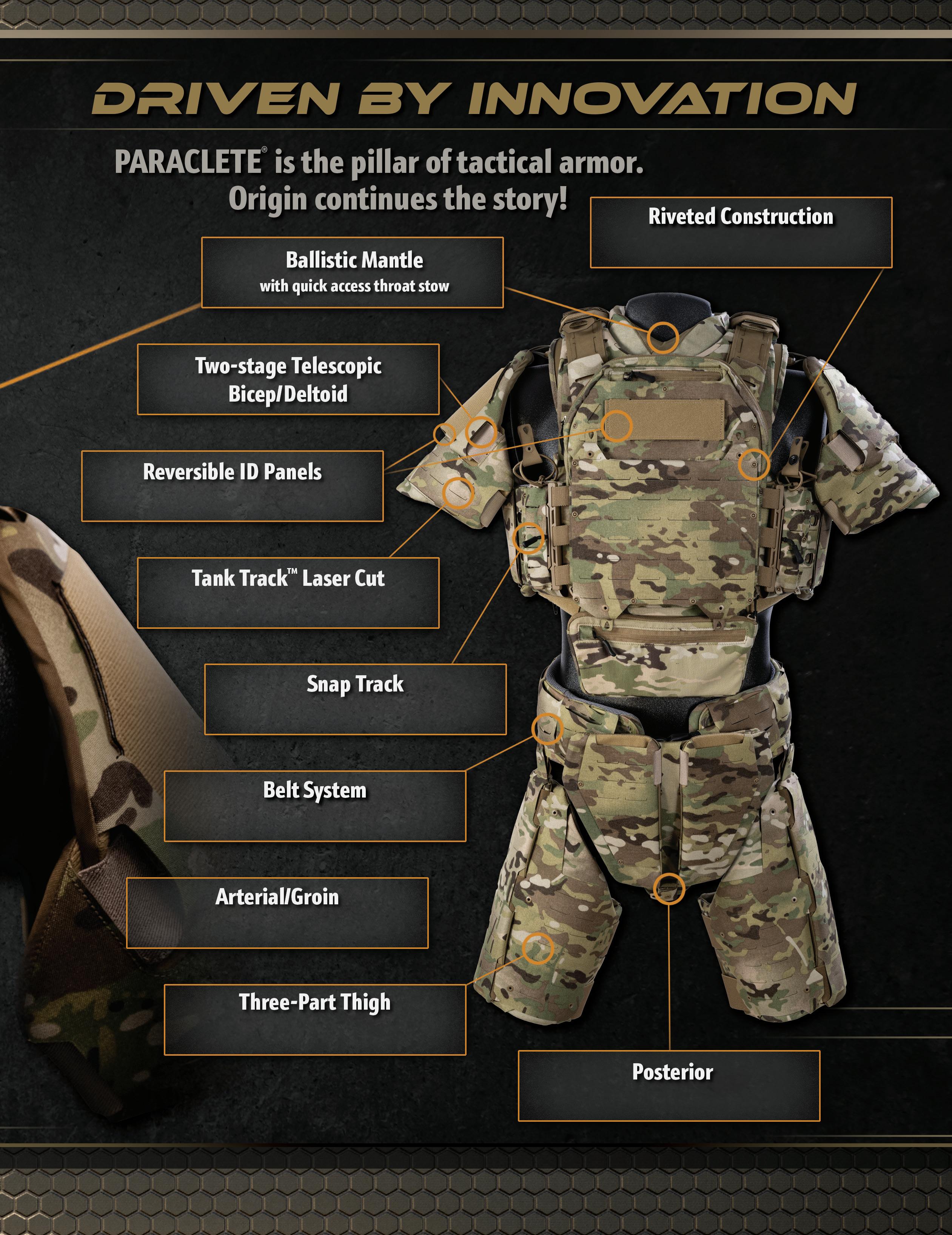 DRIVEN BY INNOVATION

PARACLETE® is the pillar of tactical armor. Origin continues the story!

Riveted Construction

Ballistic Mantle
with quick access throat stow

Two-stage Telescopic Bicep/Deltoid

Reversible ID Panels

Tank Track™ Laser Cut

Snap Track

Belt System

Arterial/Groin

Three-Part Thigh

Posterior