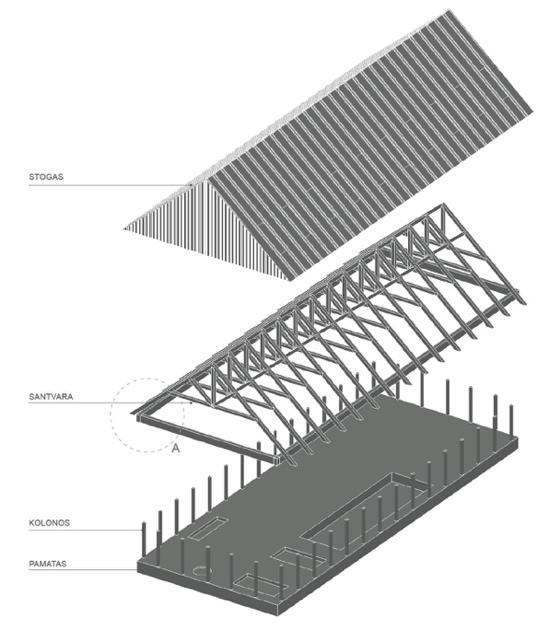 STOGAS

SANTVARA

A

KOLONOS

PAMATAS