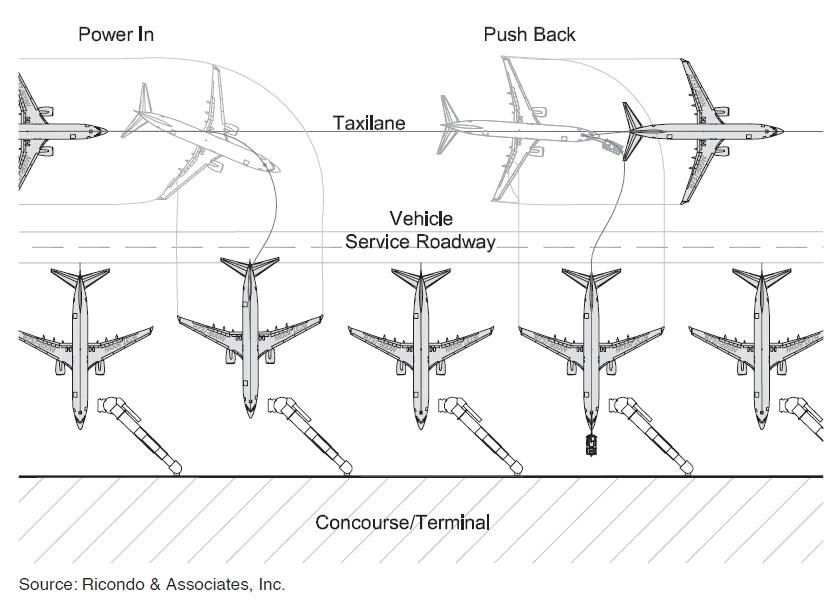 Power In

Push Back

Taxilane

Vehicle
Service Roadway

Concourse/Terminal

Source: Ricondo & Associates, Inc.