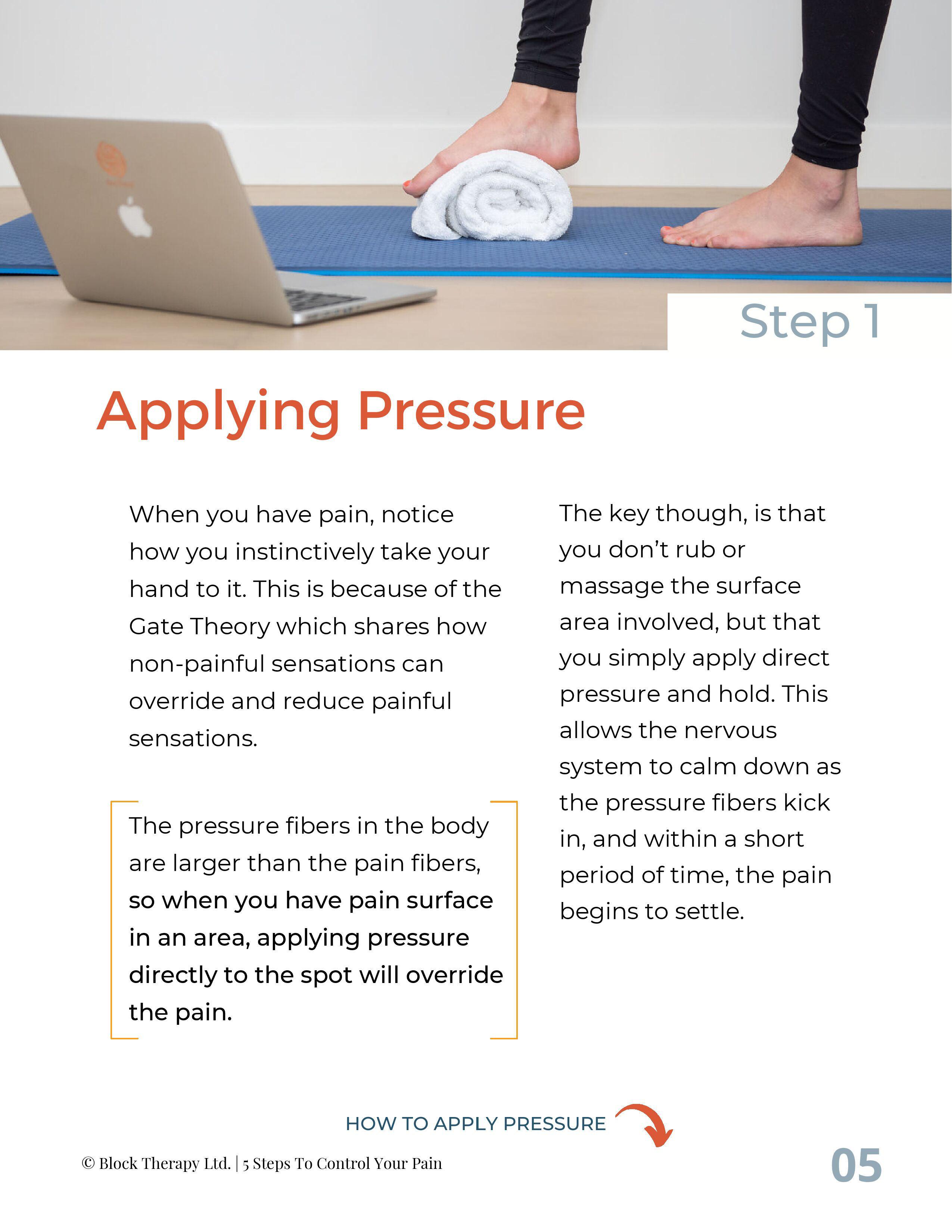 Step 1

Applying Pressure

When you have pain, notice how you instinctively take your hand to it. This is because of the Gate Theory which shares how non-painful sensations can override and reduce painful sensations.

The pressure fibers in the body are larger than the pain fibers, so when you have pain surface in an area, applying pressure directly to the spot will override the pain.

The key though, is that you don't rub or massage the surface area involved, but that you simply apply direct pressure and hold. This allows the nervous system to calm down as the pressure fibers kick in, and within a short period of time, the pain begins to settle.

HOW TO APPLY PRESSURE

© Block Therapy Ltd. | 5 Steps To Control Your Pain

05