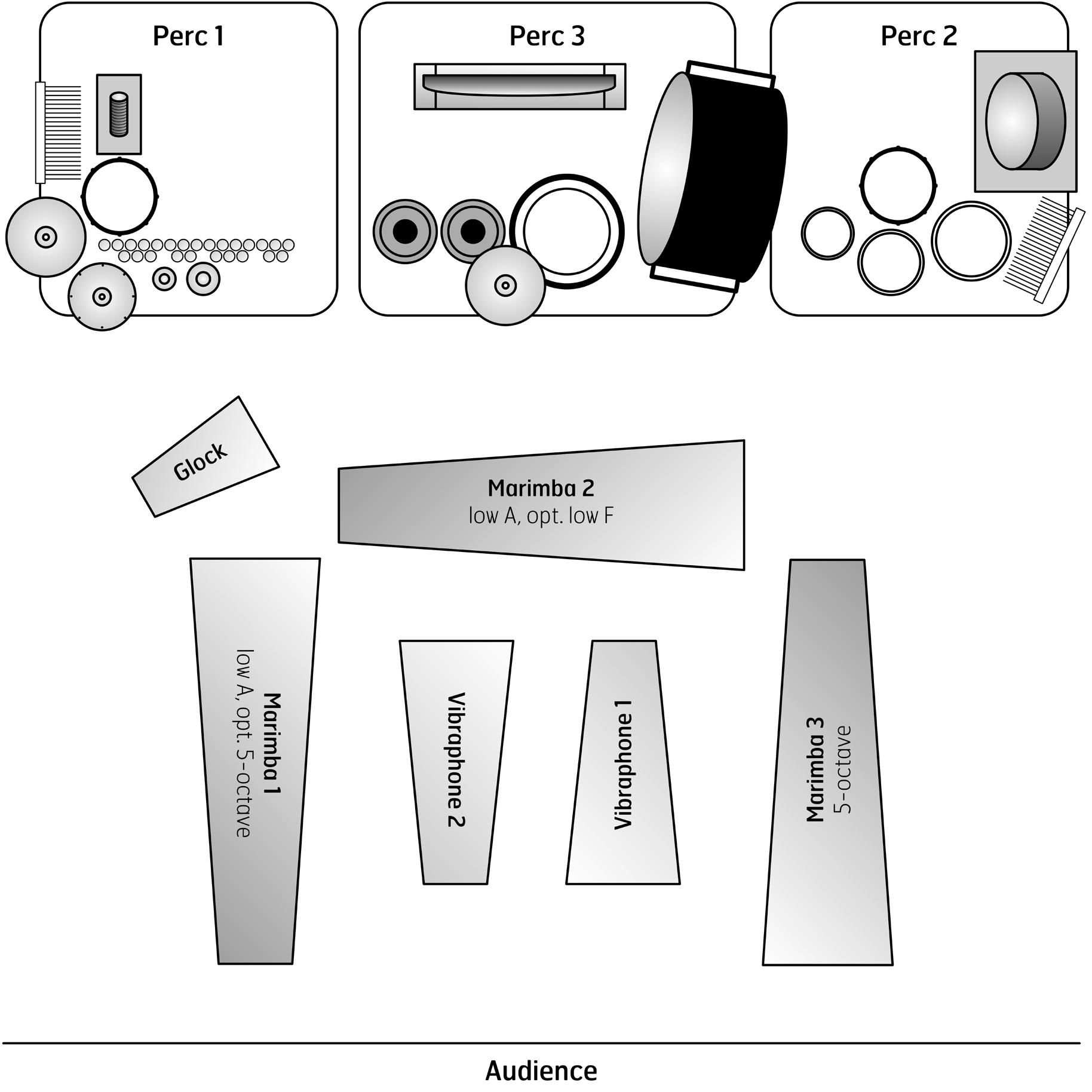 Perc 1

Perc 3

Perc 2

Glock

Marimba 2
low A, opt. low F

Marimba 1
low A, opt. 5-octave

Vibraphone 2

Vibraphone 1

Marimba 3
5-octave

Audience