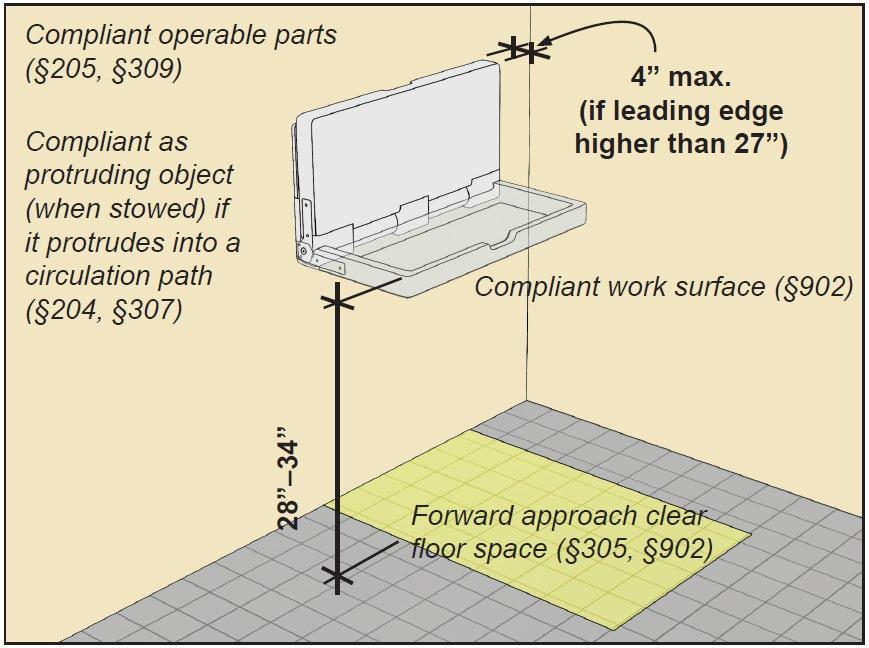 Compliant operable parts (§205, §309)

4” max. (if leading edge higher than 27”)

Compliant as protruding object (when stowed) if it protrudes into a circulation path (§204, §307)

Compliant work surface (§902)

28”–34”

Forward approach clear floor space (§305, §902)