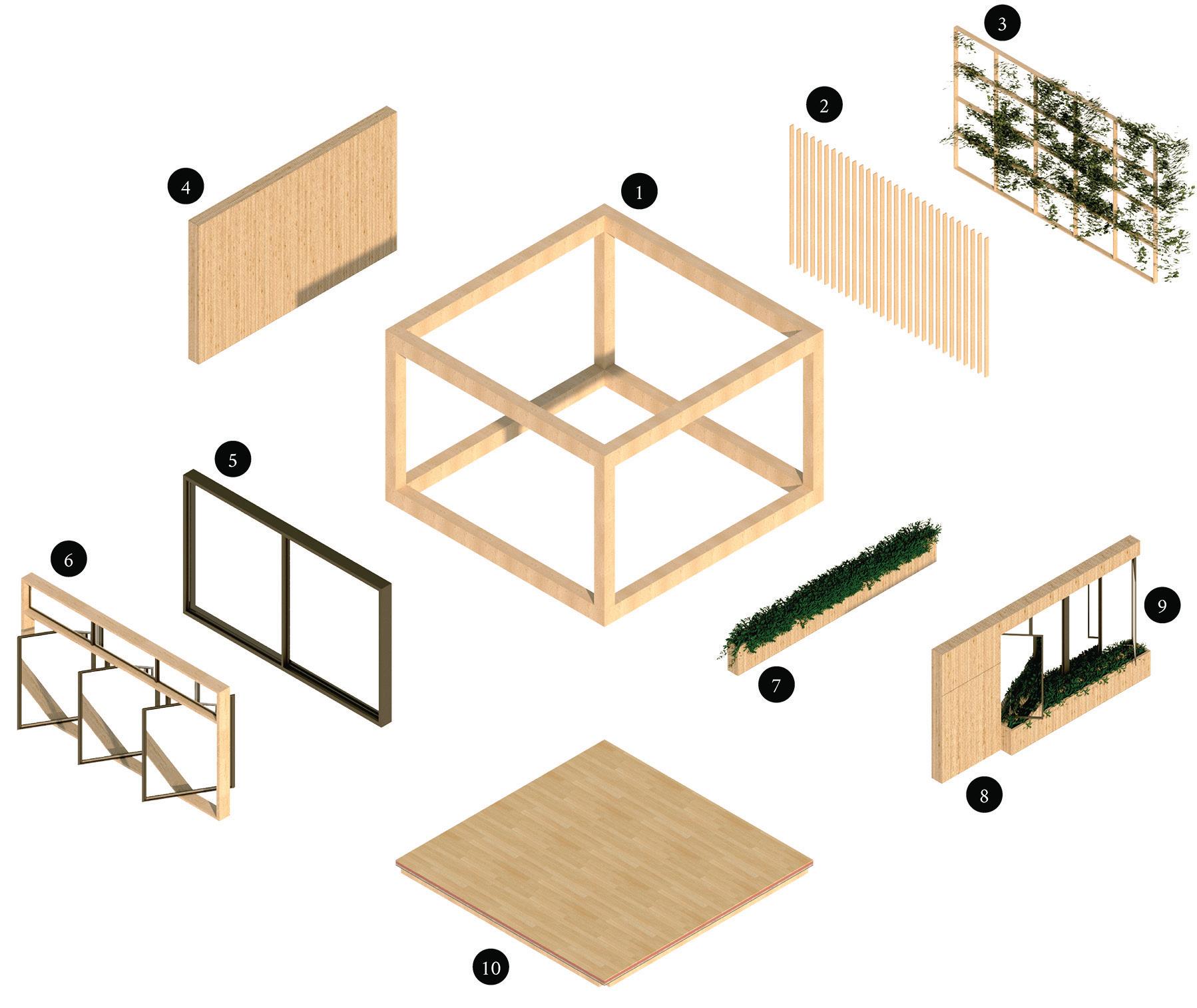 3
2
4
1
5
6
9
7
8
10