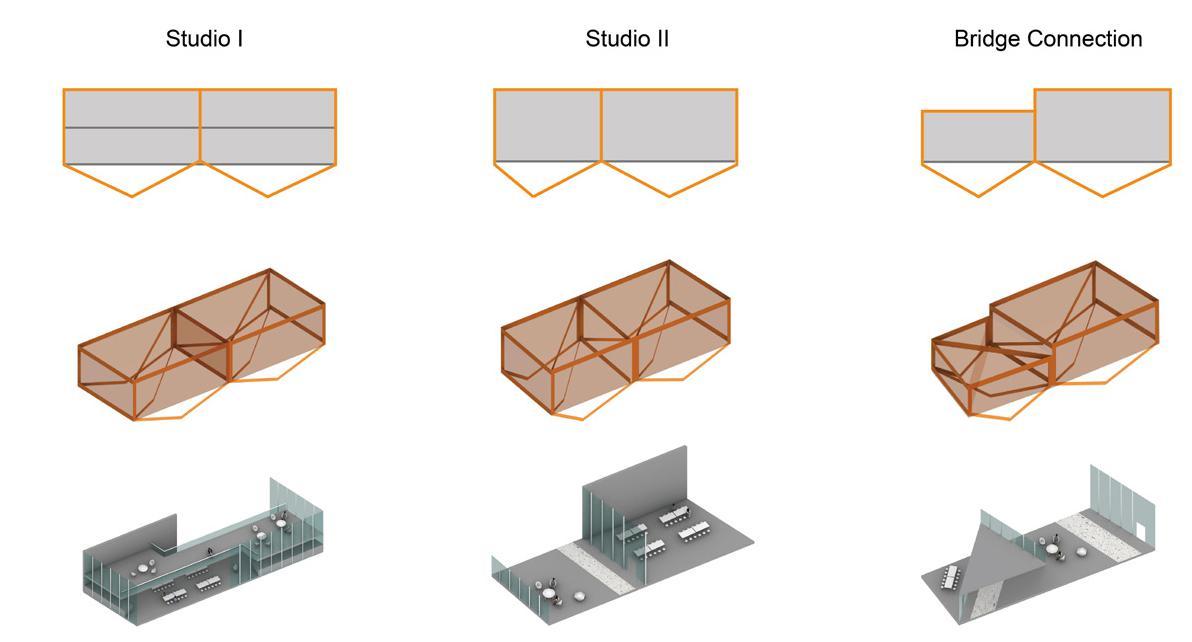 Studio I

Studio II

Bridge Connection