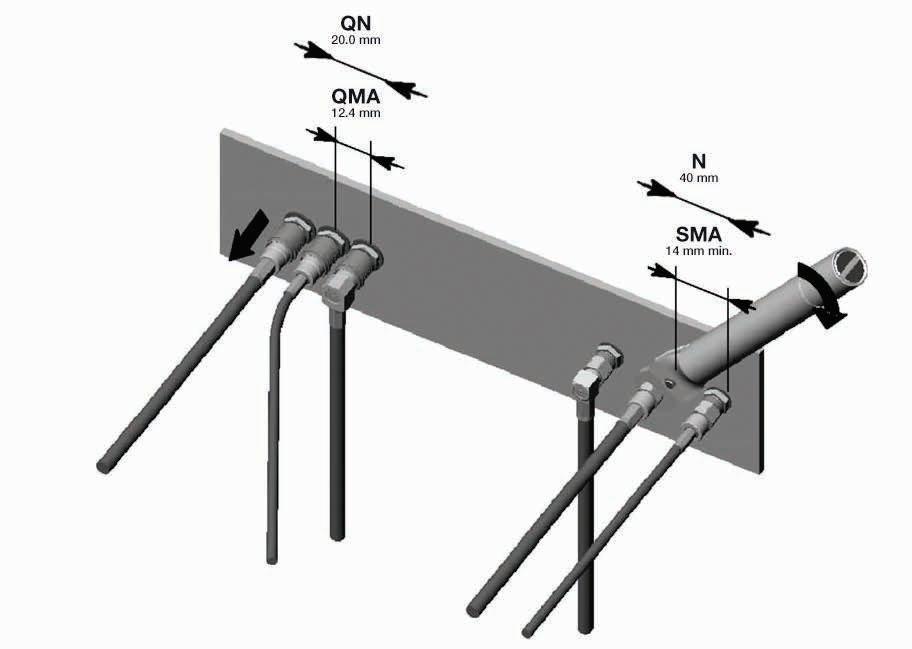 QN
20.0 mm

QMA
12.4 mm

N
40 mm

SMA
14 mm min.