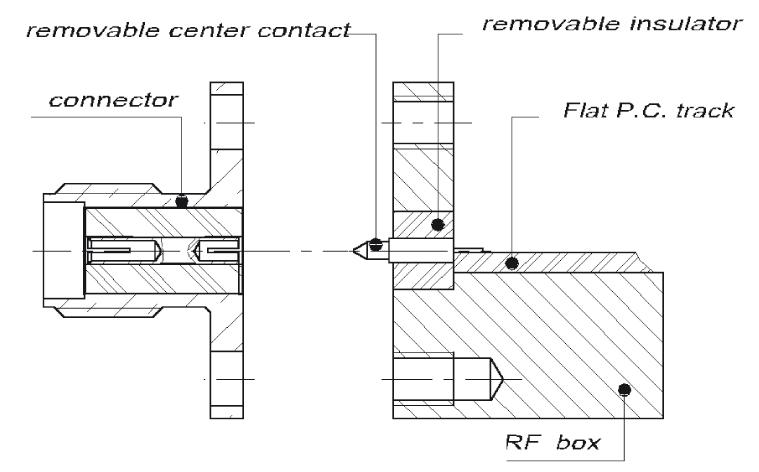 removable center contact
removable insulator
connector
Flat P.C. track
RF box