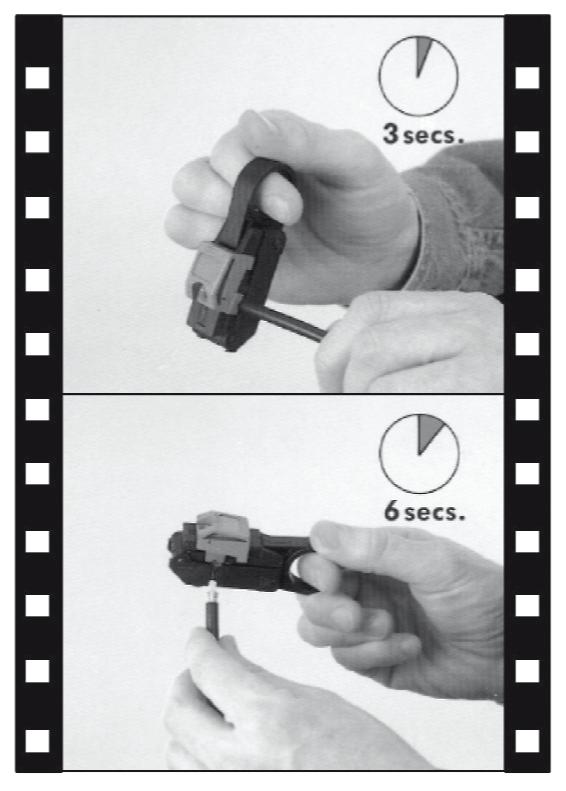 3 secs.

6 secs.