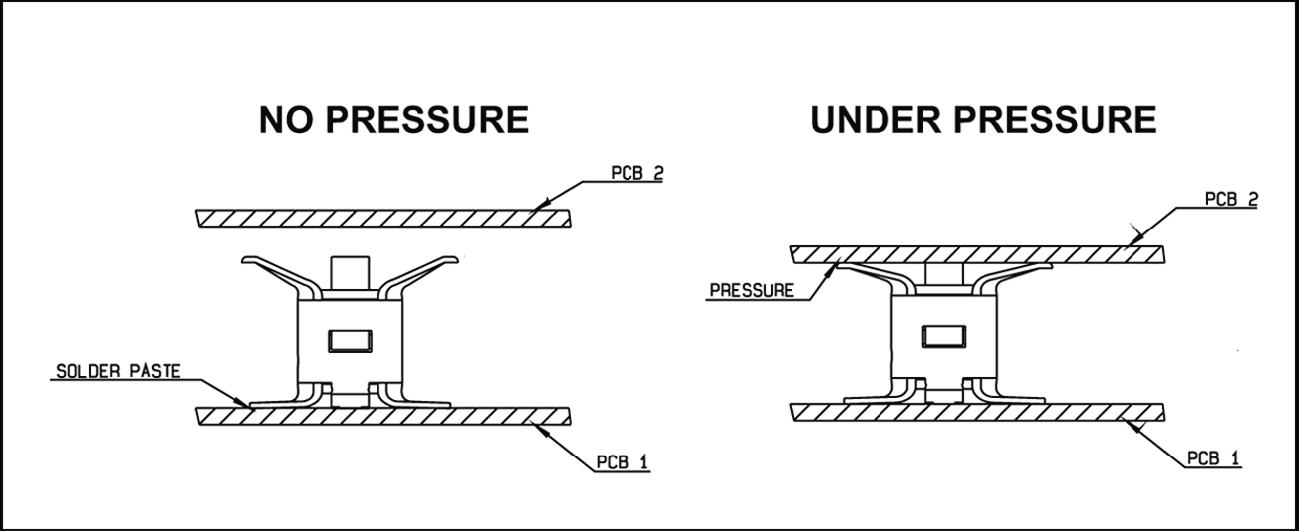 NO PRESSURE

PCB 2

SOLDER PASTE

PCB 1

UNDER PRESSURE

PCB 2

PRESSURE

PCB 1