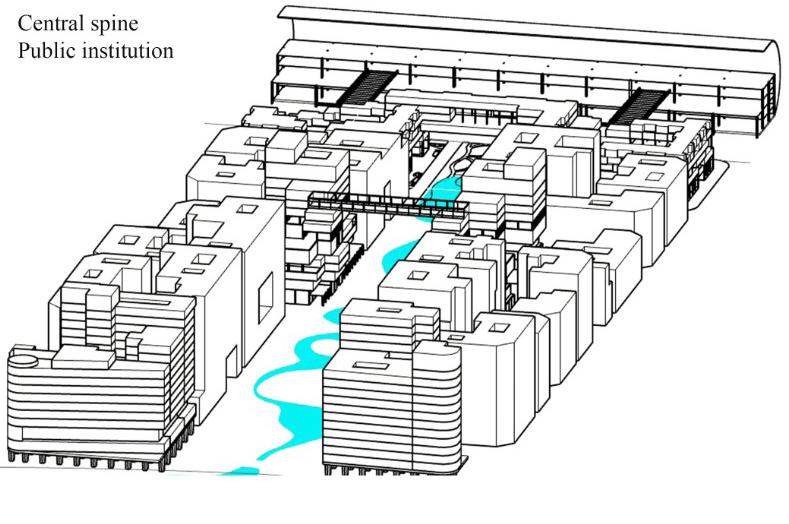 Central spine
Public institution