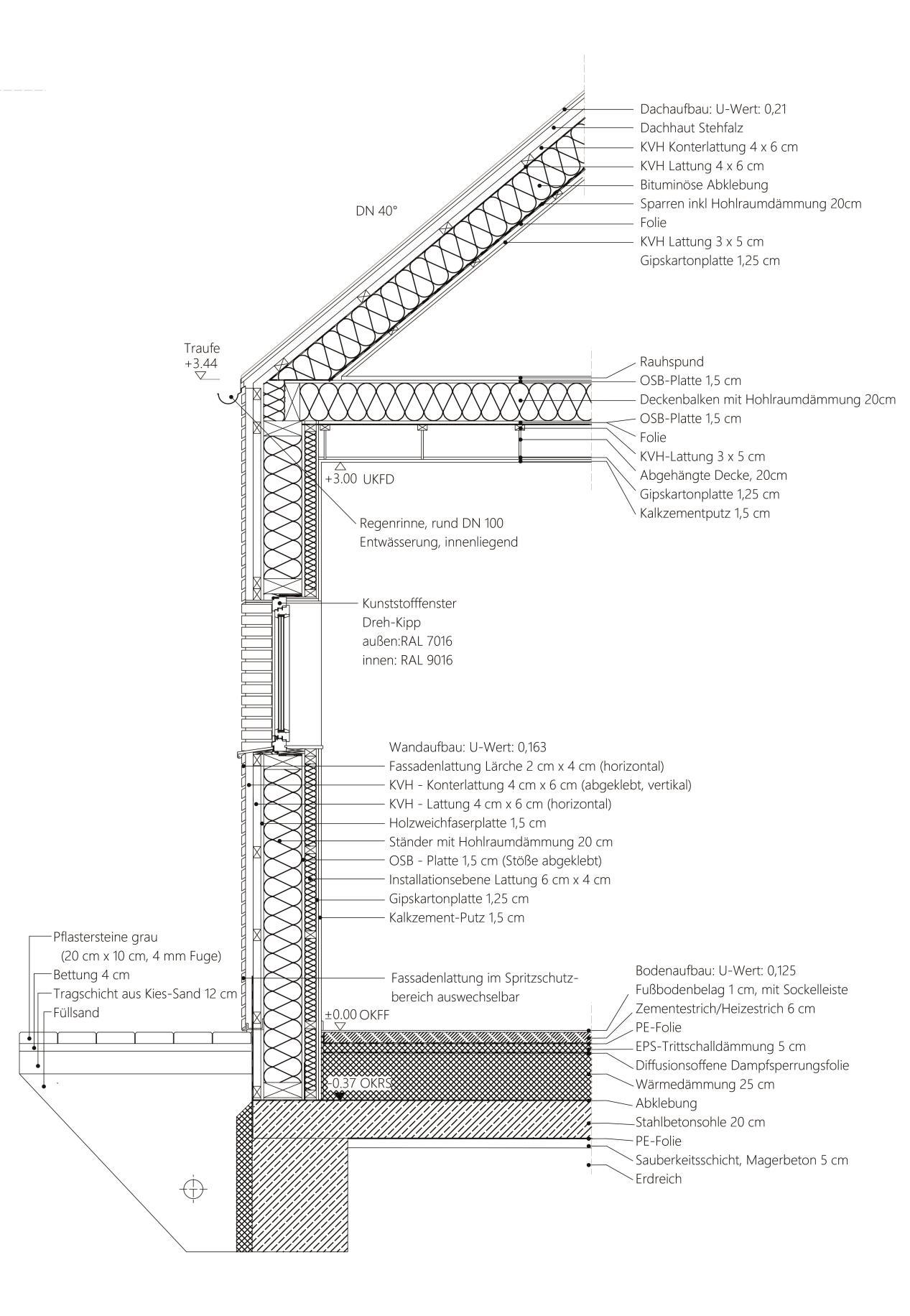 Dachaufbau: U-Wert: 0,21
Dachhaut Stehfalz
KVH Konterlattung 4 x 6 cm
KVH Lattung 4 x 6 cm
Bituminöse Abklebung
Sparren inkl Hohlraumdämmung 20cm
Folie
KVH Lattung 3 x 5 cm
Gipskartonplatte 1,25 cm

DN 40°

Traufe
+3.44

Rauhspund
OSB-Platte 1,5 cm
Deckenbalken mit Hohlraumdämmung 20cm
OSB-Platte 1,5 cm
Folie
KVH-Lattung 3 x 5 cm
Abgehängte Decke, 20cm
Gipskartonplatte 1,25 cm
Kalkzementputz 1,5 cm

+3.00 UKFD

Regenrinne, rund DN 100
Entwässerung, innenliegend

Kunststofffenster
Dreh-Kipp
außen:RAL 7016
innen: RAL 9016

Wandaufbau: U-Wert: 0,163
Fassadenlattung Lärche 2 cm x 4 cm (horizontal)
KVH - Konterlattung 4 cm x 6 cm (abgeklebt, vertikal)
KVH - Lattung 4 cm x 6 cm (horizontal)
Holzweichfaserplatte 1,5 cm
Ständer mit Hohlraumdämmung 20 cm
OSB - Platte 1,5 cm (Stöße abgeklebt)
Installationsebene Lattung 6 cm x 4 cm
Gipskartonplatte 1,25 cm
Kalkzement-Putz 1,5 cm

Pflastersteine grau
(20 cm x 10 cm, 4 mm Fuge)
Bettung 4 cm
Tragschicht aus Kies-Sand 12 cm
Füllsand

Fassadenlattung im Spritzschutzbereich auswechselbar

±0.00 OKFF
-0.37 OKRS

Bodenaufbau: U-Wert: 0,125
Fußbodenbelag 1 cm, mit Sockelleiste
Zementestrich/Heizestrich 6 cm
PE-Folie
EPS-Trittschalldämmung 5 cm
Diffusionsoffene Dampfsperrungsfolie
Wärmedämmung 25 cm
Abklebung
Stahlbetonsohle 20 cm
PE-Folie
Sauberkeitsschicht, Magerbeton 5 cm
Erdreich