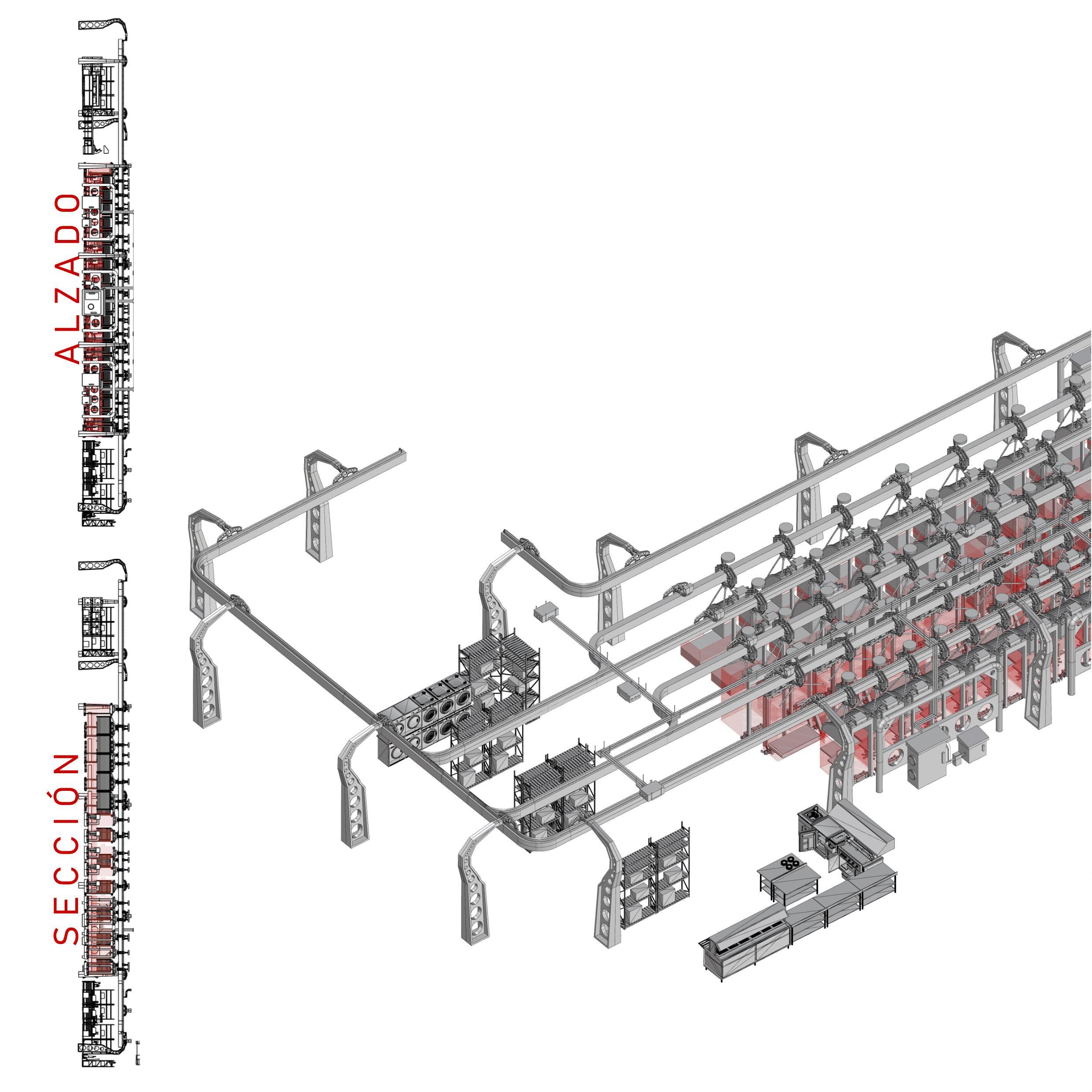 ALZADO

SECCIÓN