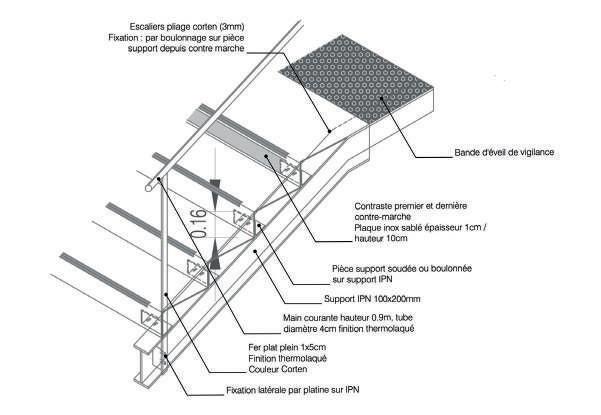 Escaliers pliage corten (3mm)
Fixation : par boulonnage sur pièce support depuis contre marche

Bande d'éveil de vigilance

0.16

Contraste premier et dernière contre-marche
Plaque inox sablé épaisseur 1cm / hauteur 10cm

Pièce support soudée ou boulonnée sur support IPN

Support IPN 100x200mm

Main courante hauteur 0.9m, tube diamètre 4cm finition thermolaqué

Fer plat plein 1x5cm
Finition thermolaqué
Couleur Corten

Fixation latérale par platine sur IPN