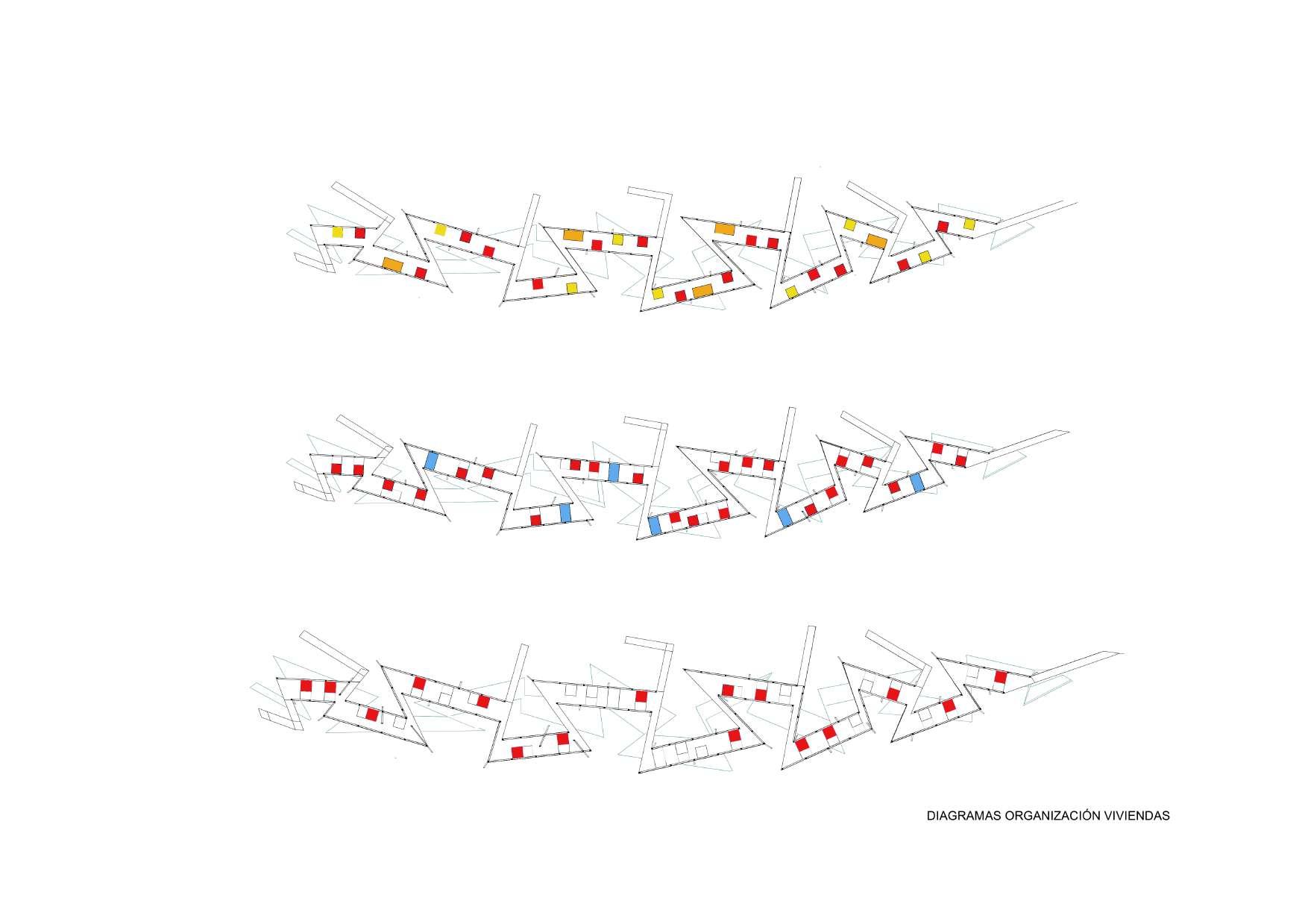 DIAGRAMAS ORGANIZACIÓN VIVIENDAS