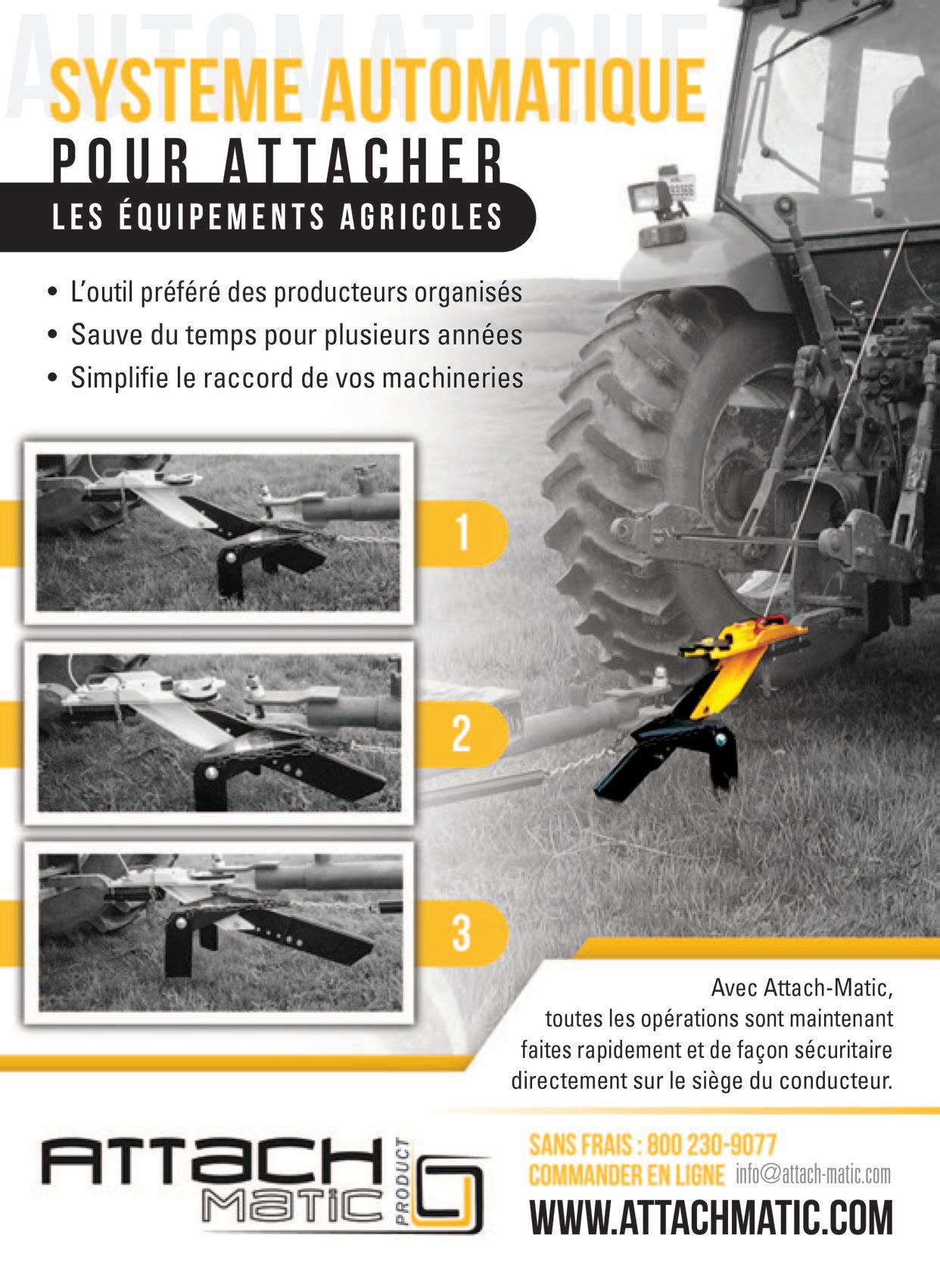 AUTOMATIQUE
SYSTEME AUTOMATIQUE
POUR ATTACHER
LES ÉQUIPEMENTS AGRICOLES

• L'outil préféré des producteurs organisés
• Sauve du temps pour plusieurs années
• Simplifie le raccord de vos machineries

1

2

3

Avec Attach-Matic, toutes les opérations sont maintenant faites rapidement et de façon sécuritaire directement sur le siège du conducteur.

ATTACH MATIC PRODUCT

SANS FRAIS : 800 230-9077
COMMANDER EN LIGNE info@attach-matic.com
WWW.ATTACHMATIC.COM