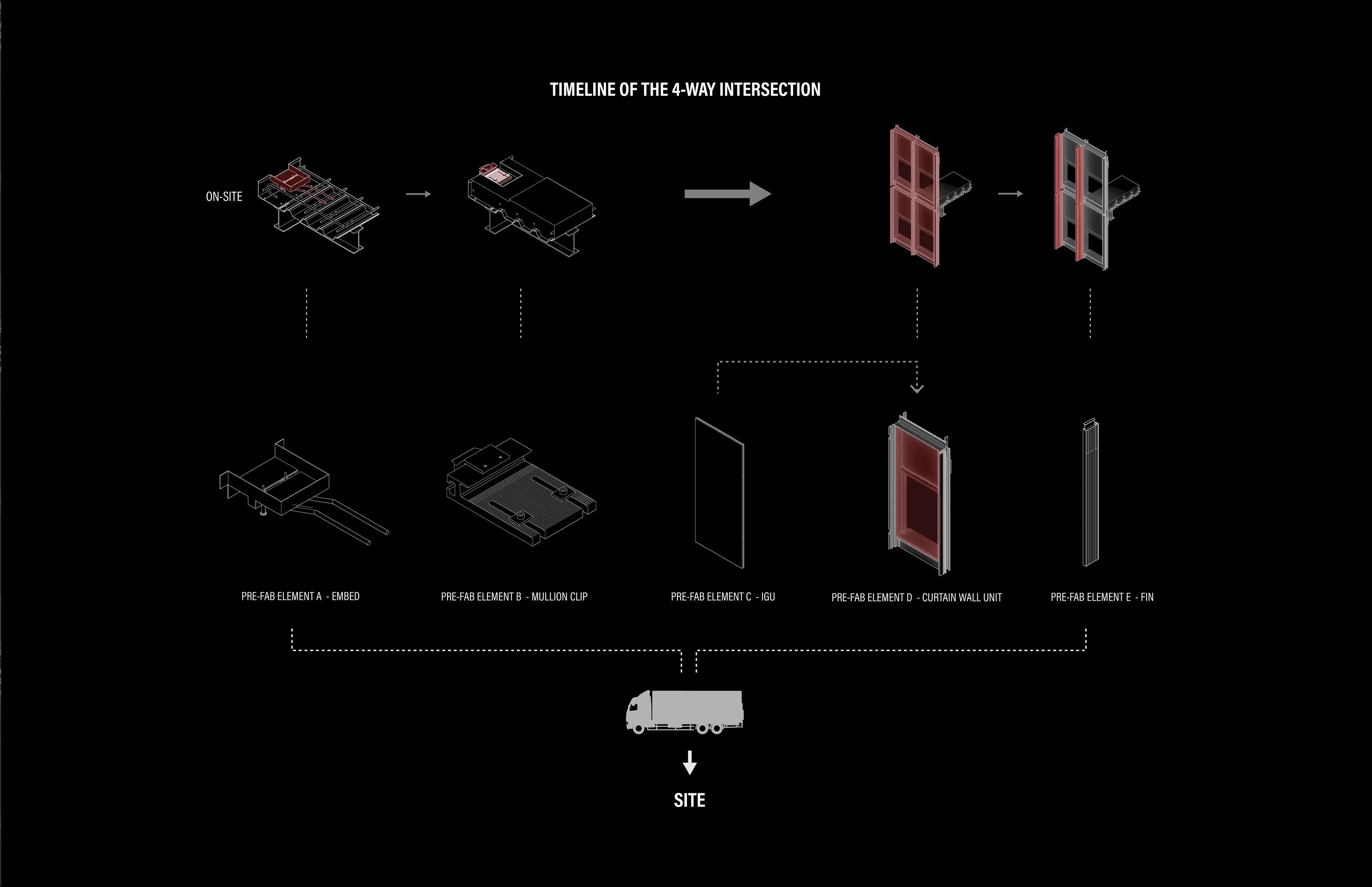 TIMELINE OF THE 4-WAY INTERSECTION

ON-SITE

PRE-FAB ELEMENT A - EMBED

PRE-FAB ELEMENT B - MULLION CLIP

PRE-FAB ELEMENT C - IGU

PRE-FAB ELEMENT D - CURTAIN WALL UNIT

PRE-FAB ELEMENT E - FIN

SITE