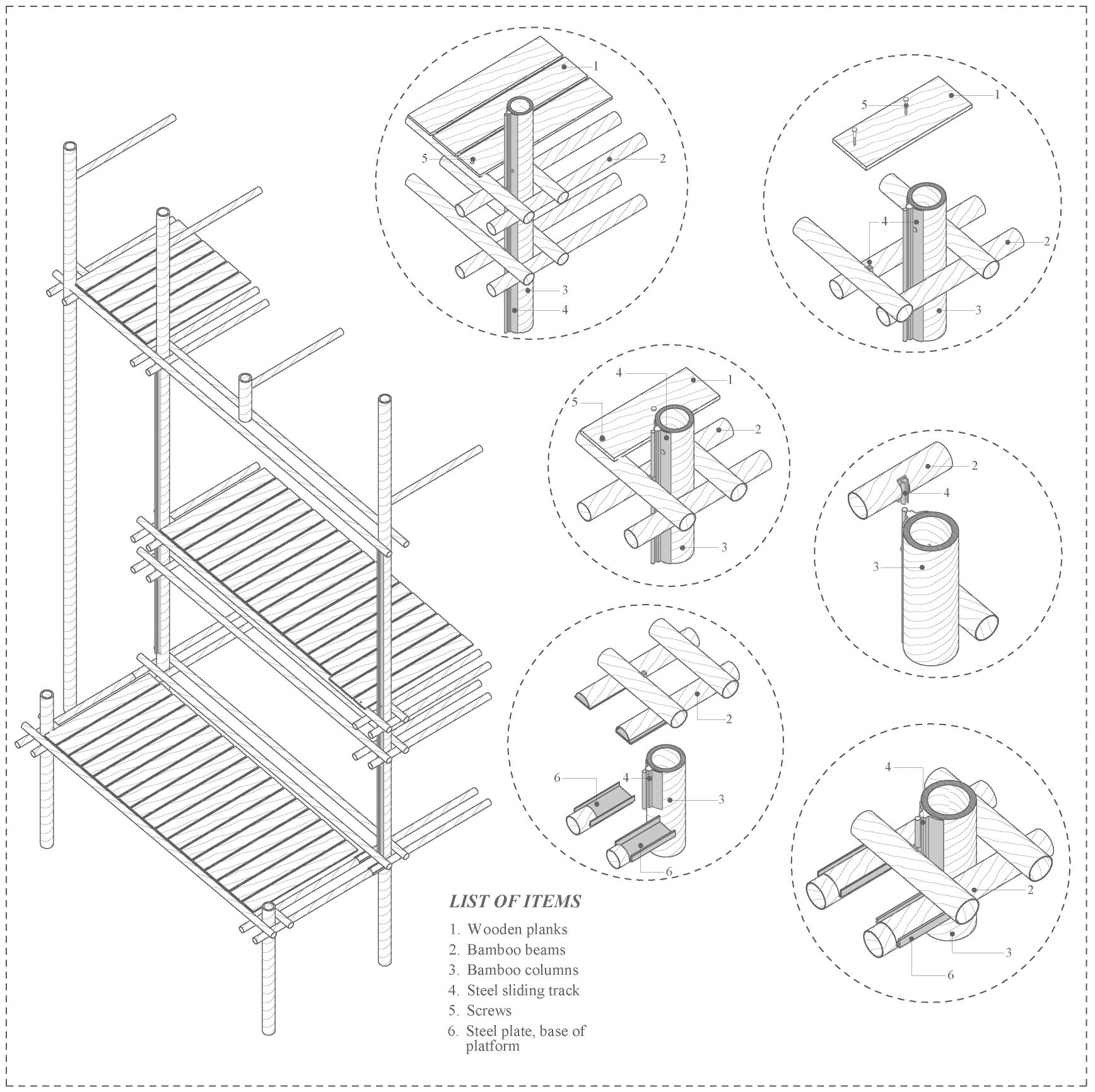 1
5
2
3
4

5
1
4
2
3

4
1
5
2
3

2
4
3

2
6
4
3
6

4
2
3
6

LIST OF ITEMS

1. Wooden planks
2. Bamboo beams
3. Bamboo columns
4. Steel sliding track
5. Screws
6. Steel plate, base of platform