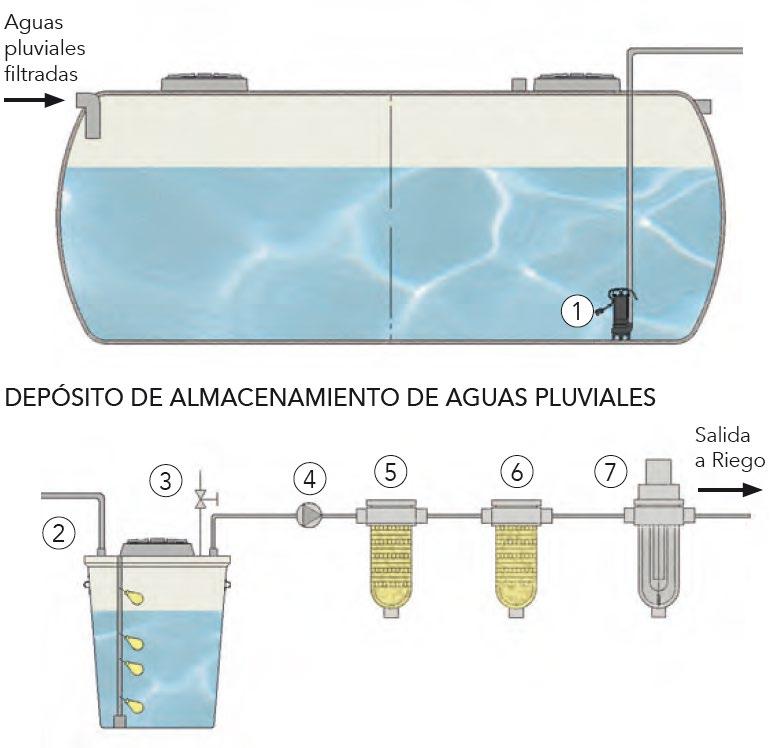 Aguas pluviales filtradas

1

DEPÓSITO DE ALMACENAMIENTO DE AGUAS PLUVIALES

Salida a Riego

2

3

4

5

6

7