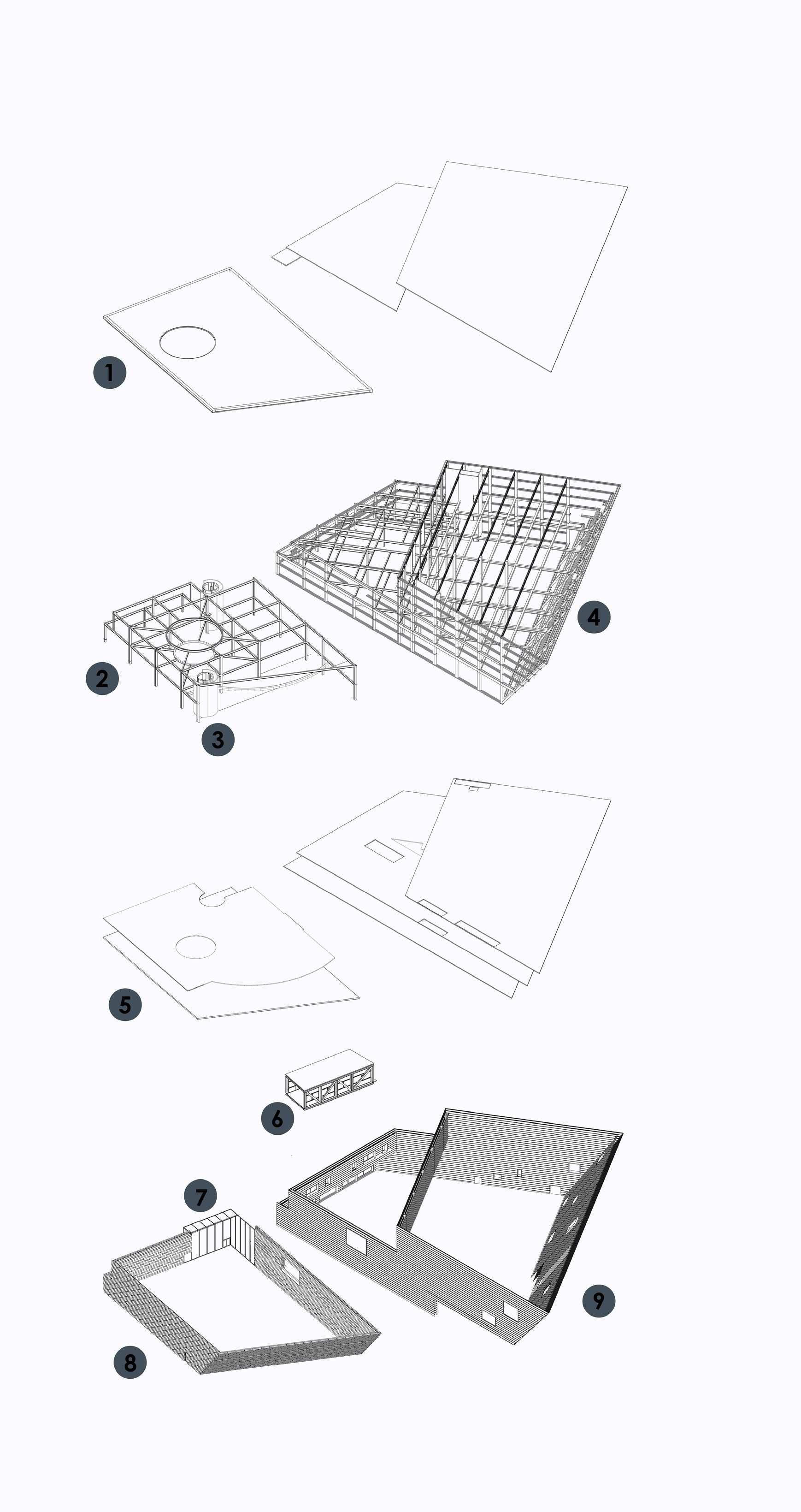 1

4

2

3

5

6

7

9

8